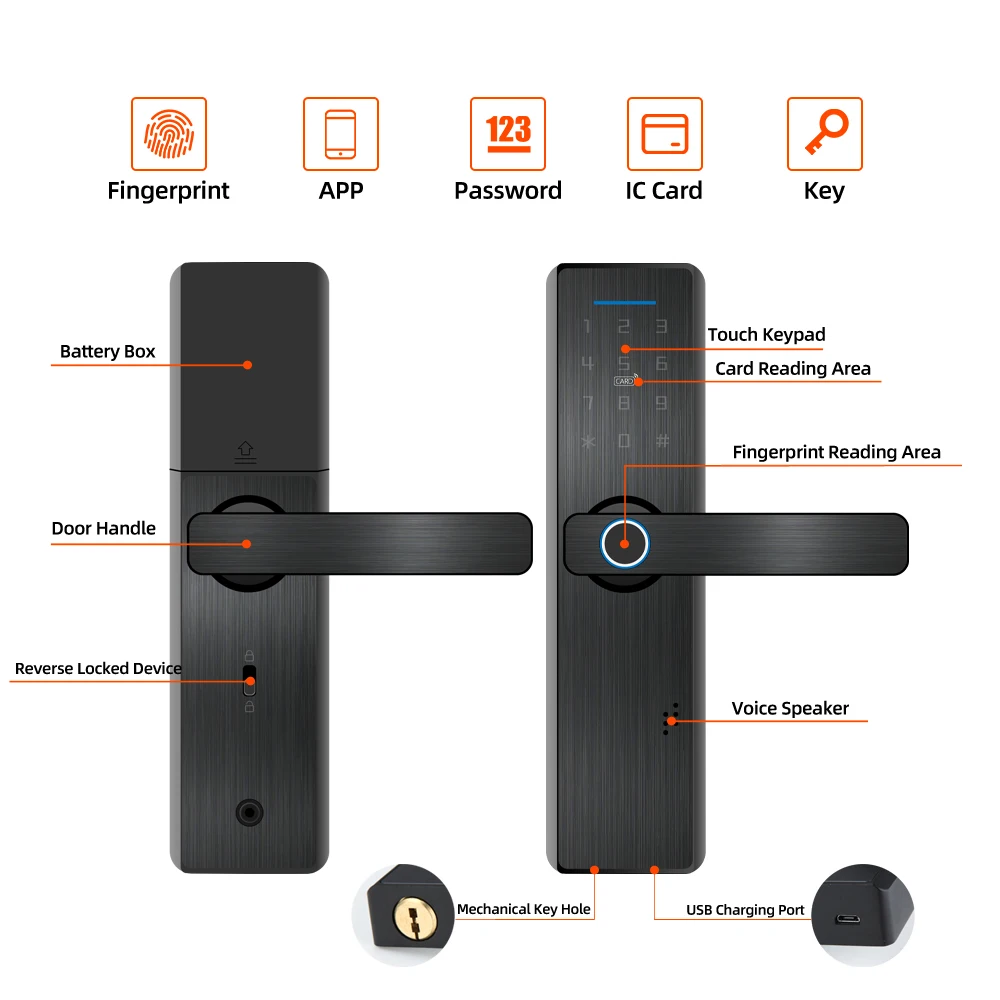 123

Fingerprint APP Password IC Card Key

Battery Box

Door Handle

Reverse Locked Device

1 2 3
4 5 6
CARD
7 8 9
* 0 #

Touch Keypad

Card Reading Area

Fingerprint Reading Area

Voice Speaker

Mechanical Key Hole

USB Charging Port