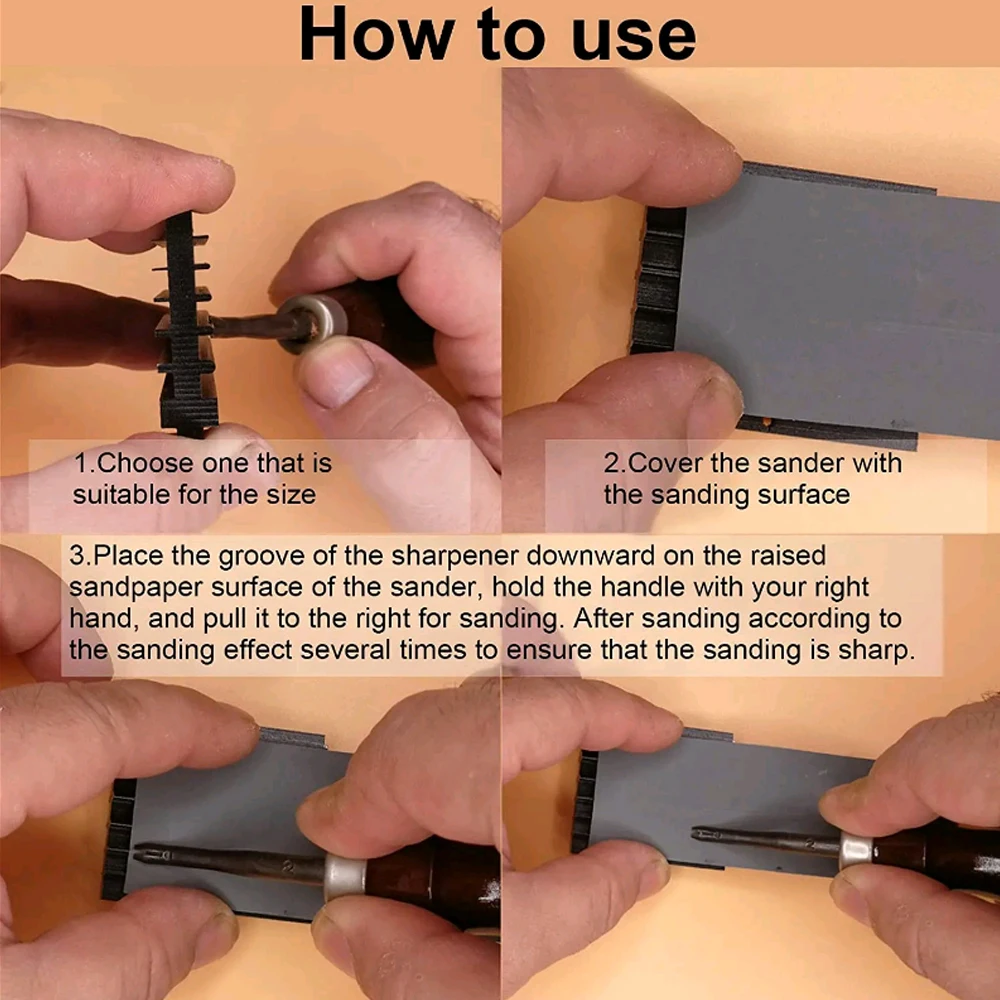 How to use

1.Choose one that is suitable for the size

2.Cover the sander with the sanding surface

3.Place the groove of the sharpener downward on the raised sandpaper surface of the sander, hold the handle with your right hand, and pull it to the right for sanding. After sanding according to the sanding effect several times to ensure that the sanding is sharp.