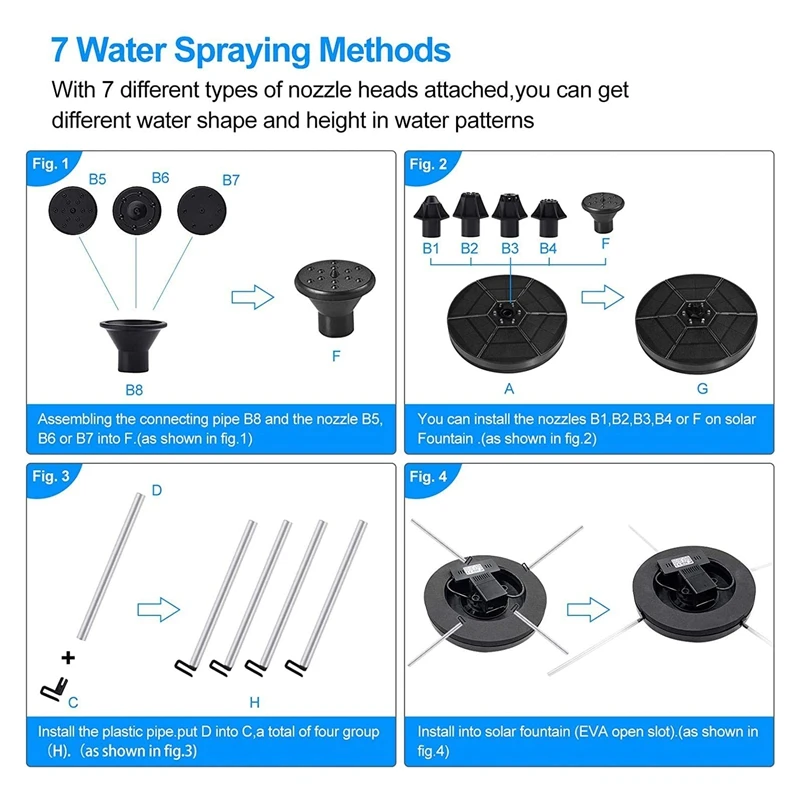 7 Water Spraying Methods

With 7 different types of nozzle heads attached,you can get different water shape and height in water patterns

Fig. 1

B5 B6 B7

B8

F

Assembling the connecting pipe B8 and the nozzle B5, B6 or B7 into F.(as shown in fig.1)

Fig. 2

B1 B2 B3 B4 F

A

G

You can install the nozzles B1,B2,B3,B4 or F on solar Fountain .(as shown in fig.2)

Fig. 3

D

+

C

H

Install the plastic pipe.put D into C,a total of four group (H). (as shown in fig.3)

Fig. 4

Install into solar fountain (EVA open slot).(as shown in fig.4)