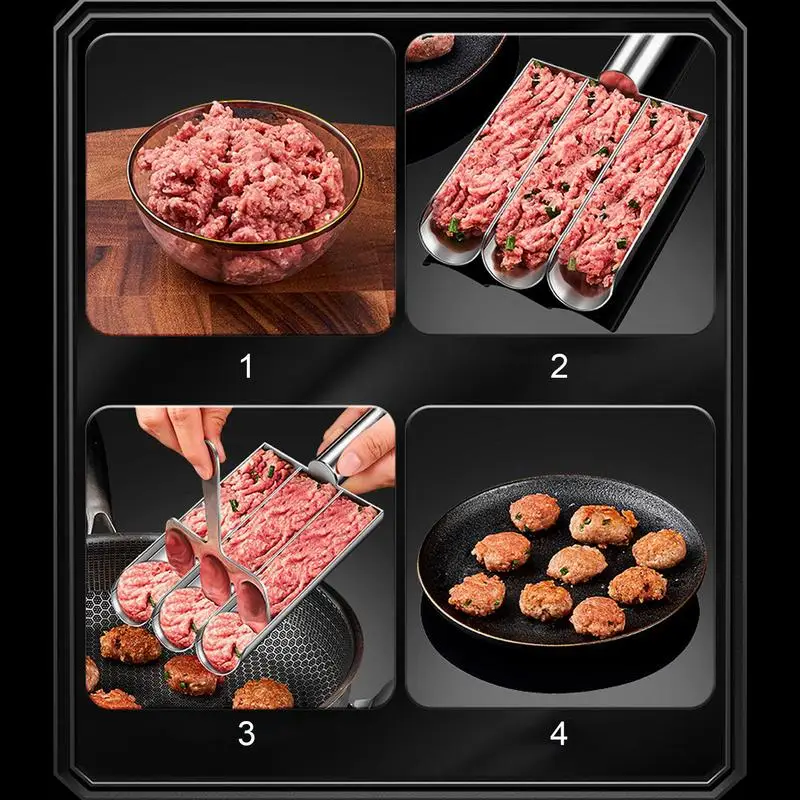 1

2

3

4