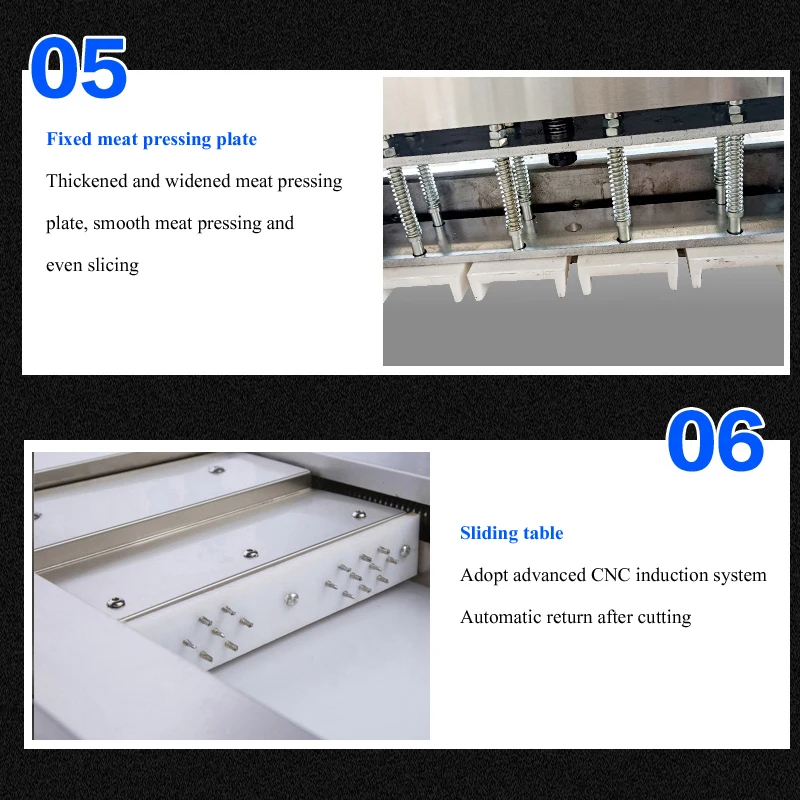 05

Fixed meat pressing plate

Thickened and widened meat pressing plate, smooth meat pressing and even slicing

06

Sliding table

Adopt advanced CNC induction system

Automatic return after cutting