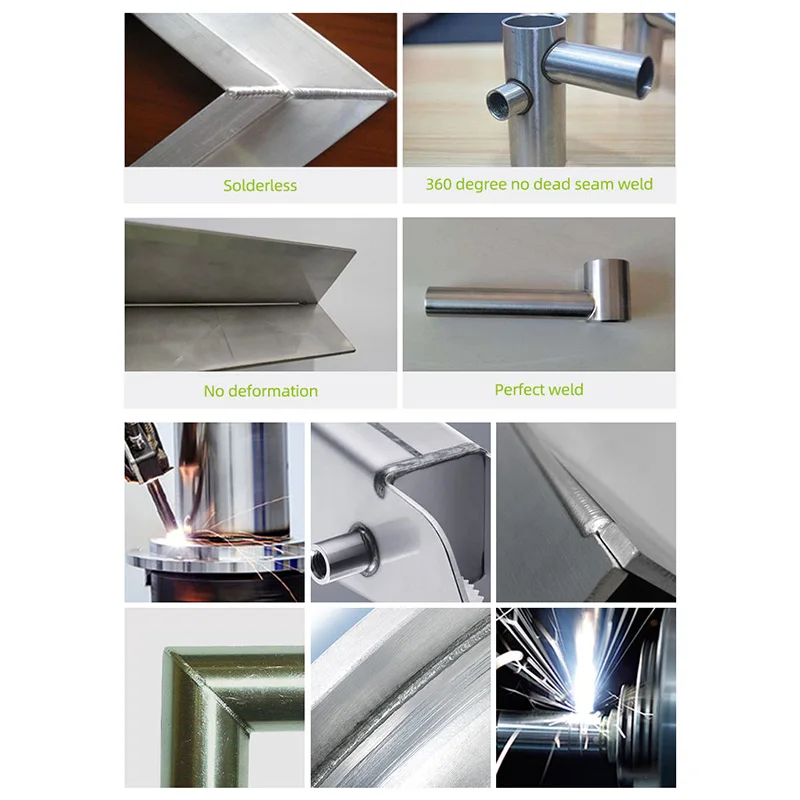 Solderless

360 degree no dead seam weld

No deformation

Perfect weld