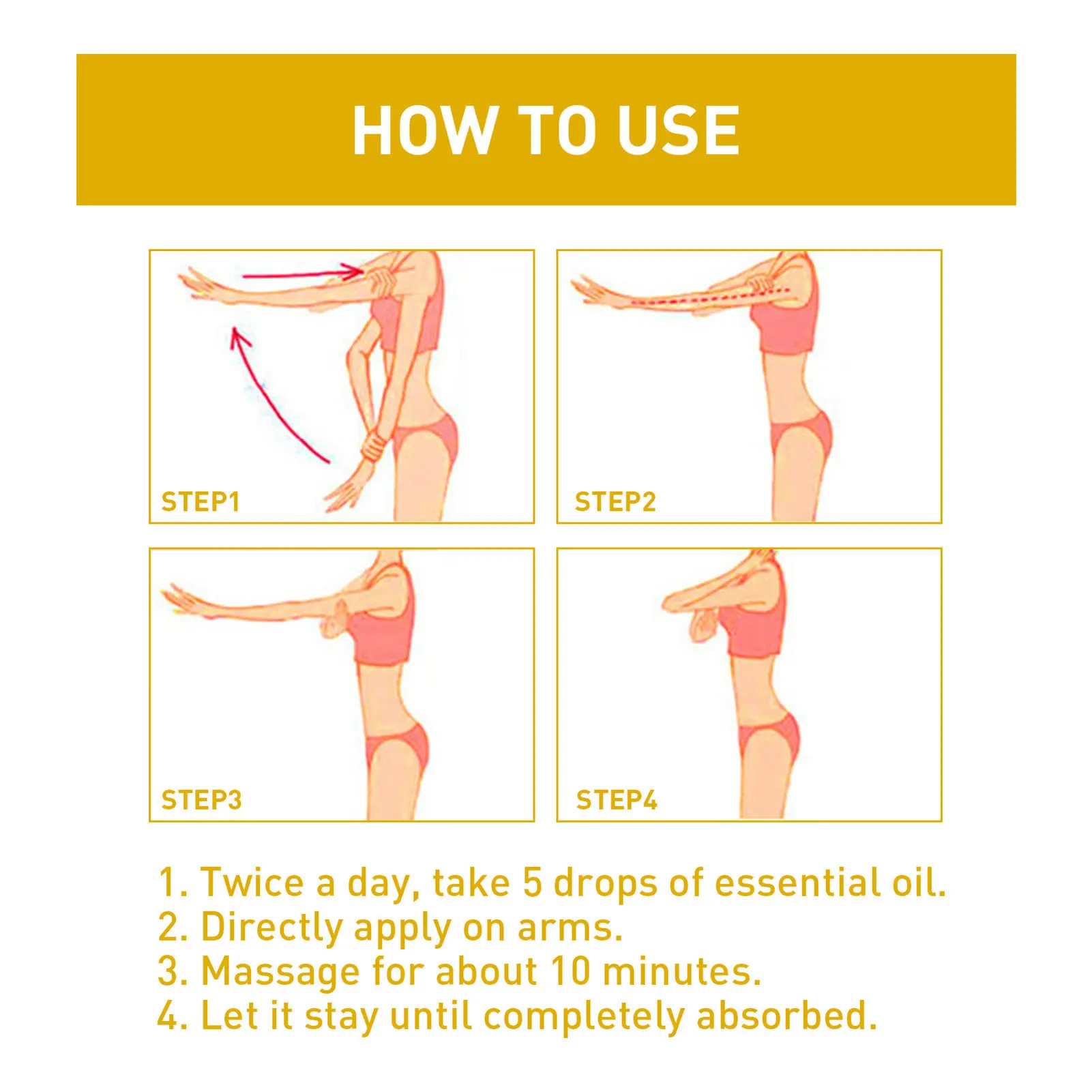 HOW TO USE

STEP1

STEP2

STEP3

STEP4

1. Twice a day, take 5 drops of essential oil.
2. Directly apply on arms.
3. Massage for about 10 minutes.
4. Let it stay until completely absorbed.