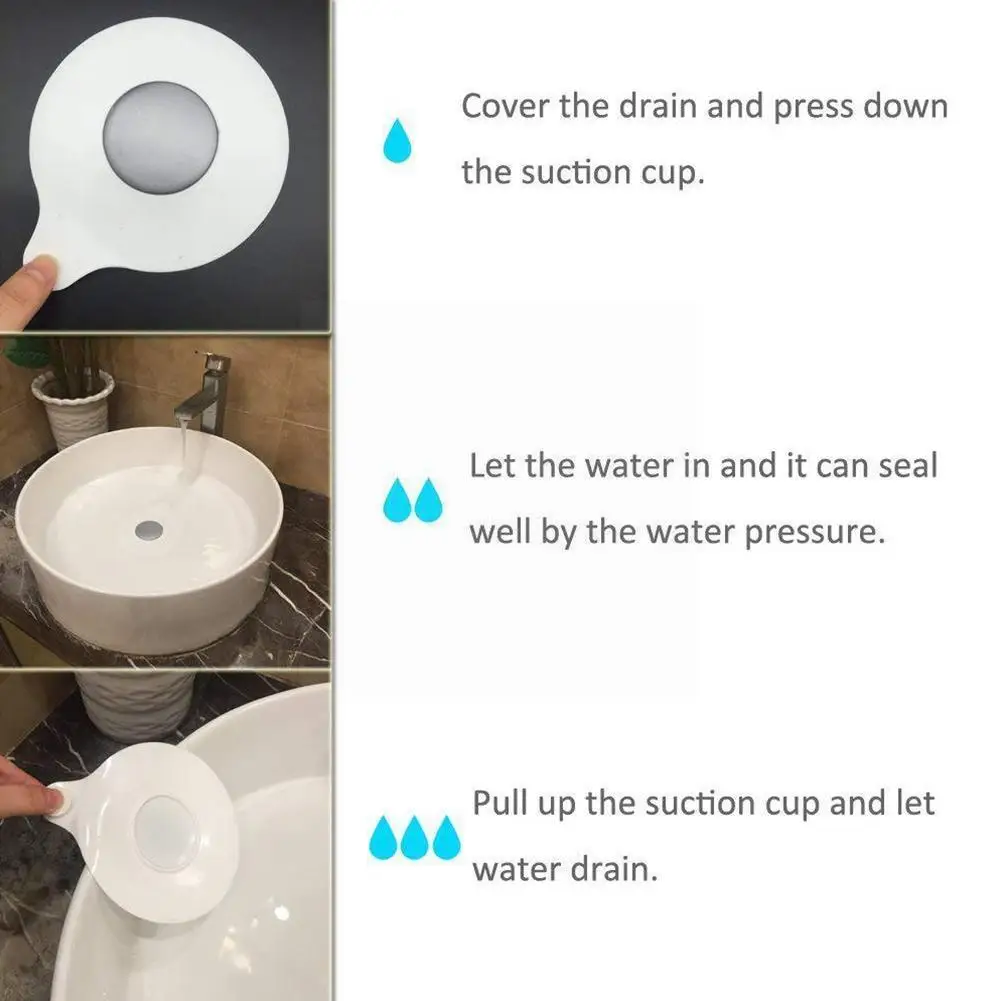 Cover the drain and press down the suction cup.

Let the water in and it can seal well by the water pressure.

Pull up the suction cup and let water drain.