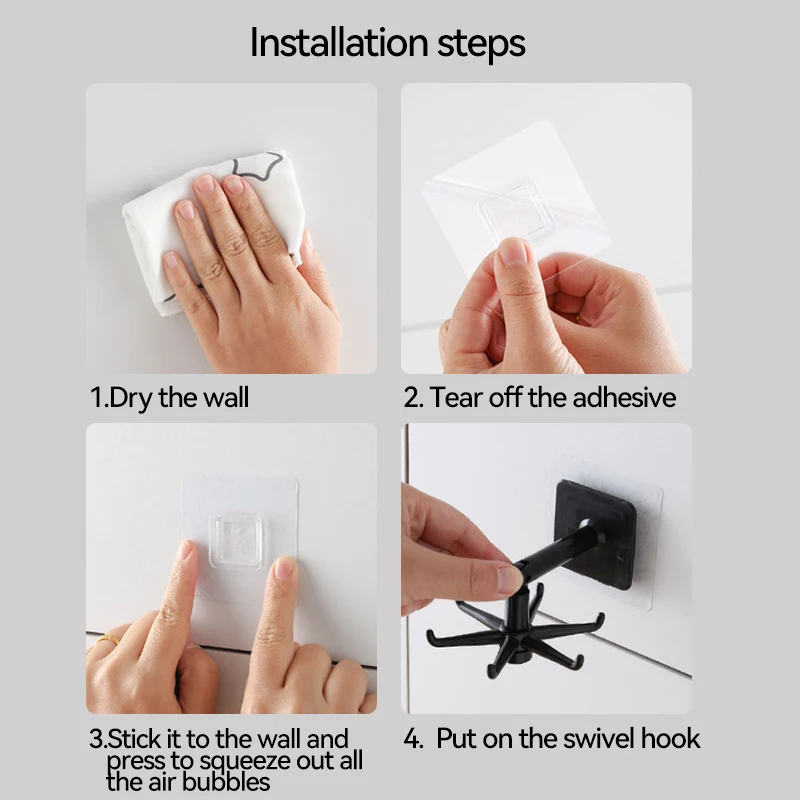 Installation steps

1.Dry the wall

2. Tear off the adhesive

3.Stick it to the wall and press to squeeze out all the air bubbles

4. Put on the swivel hook