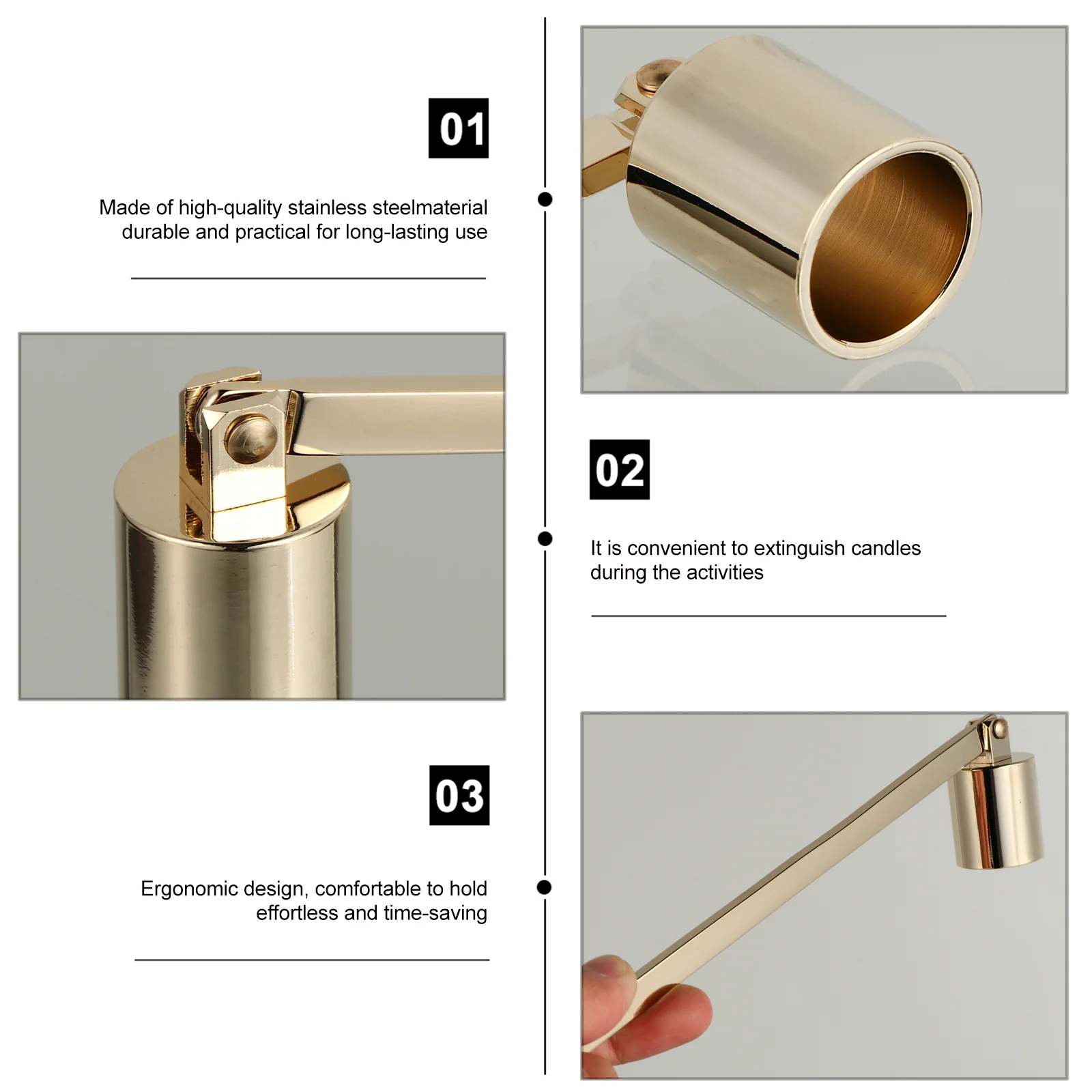 01

Made of high-quality stainless steelmaterial
durable and practical for long-lasting use

02

It is convenient to extinguish candles
during the activities

03

Ergonomic design, comfortable to hold
effortless and time-saving