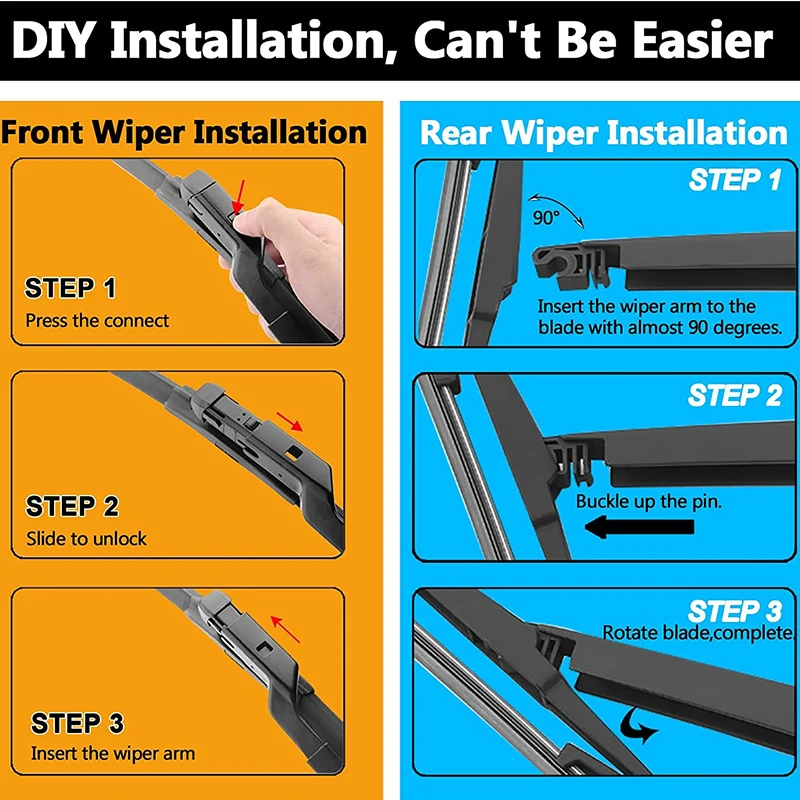 DIY Installation, Can't Be Easier

Front Wiper Installation

STEP 1
Press the connect

STEP 2
Slide to unlock

STEP 3
Insert the wiper arm

Rear Wiper Installation

STEP 1
90°
Insert the wiper arm to the blade with almost 90 degrees.

STEP 2
Buckle up the pin.

STEP 3
Rotate blade,complete.