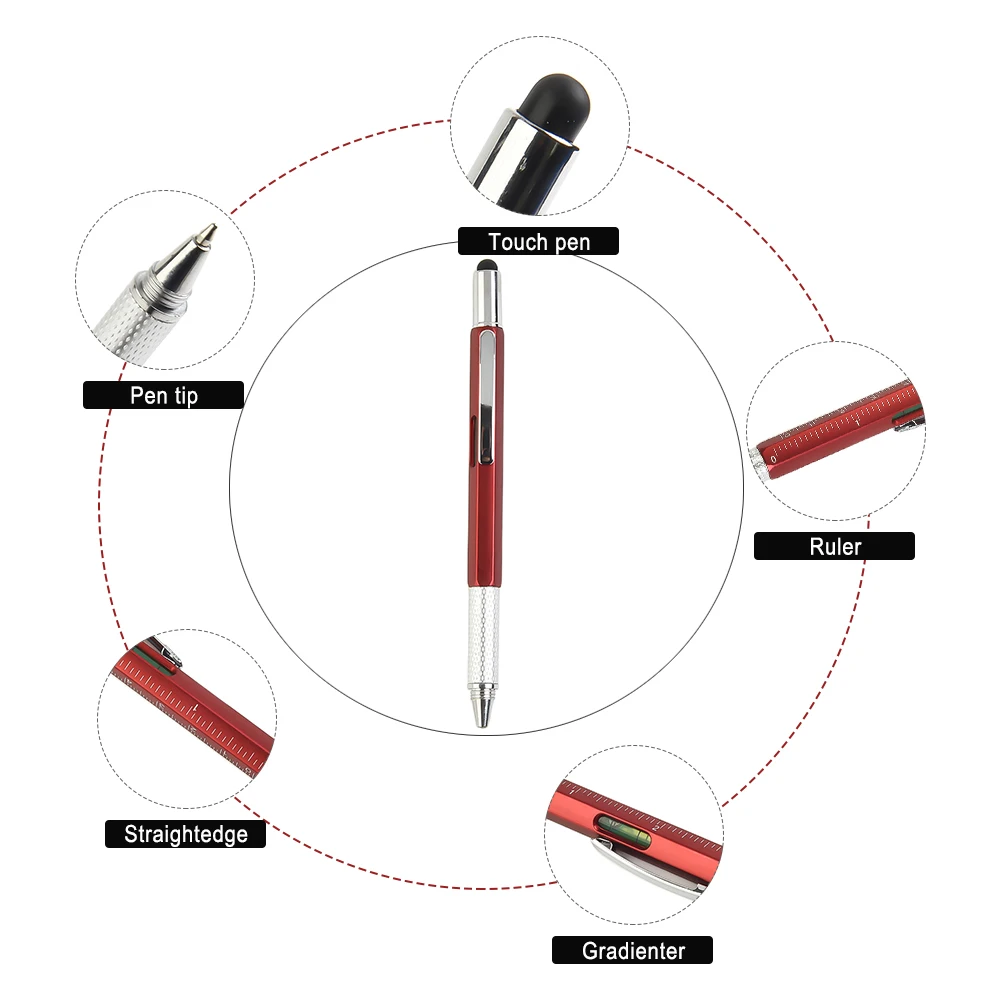 Touch pen

Pen tip

Ruler

Straightedge

Gradienter