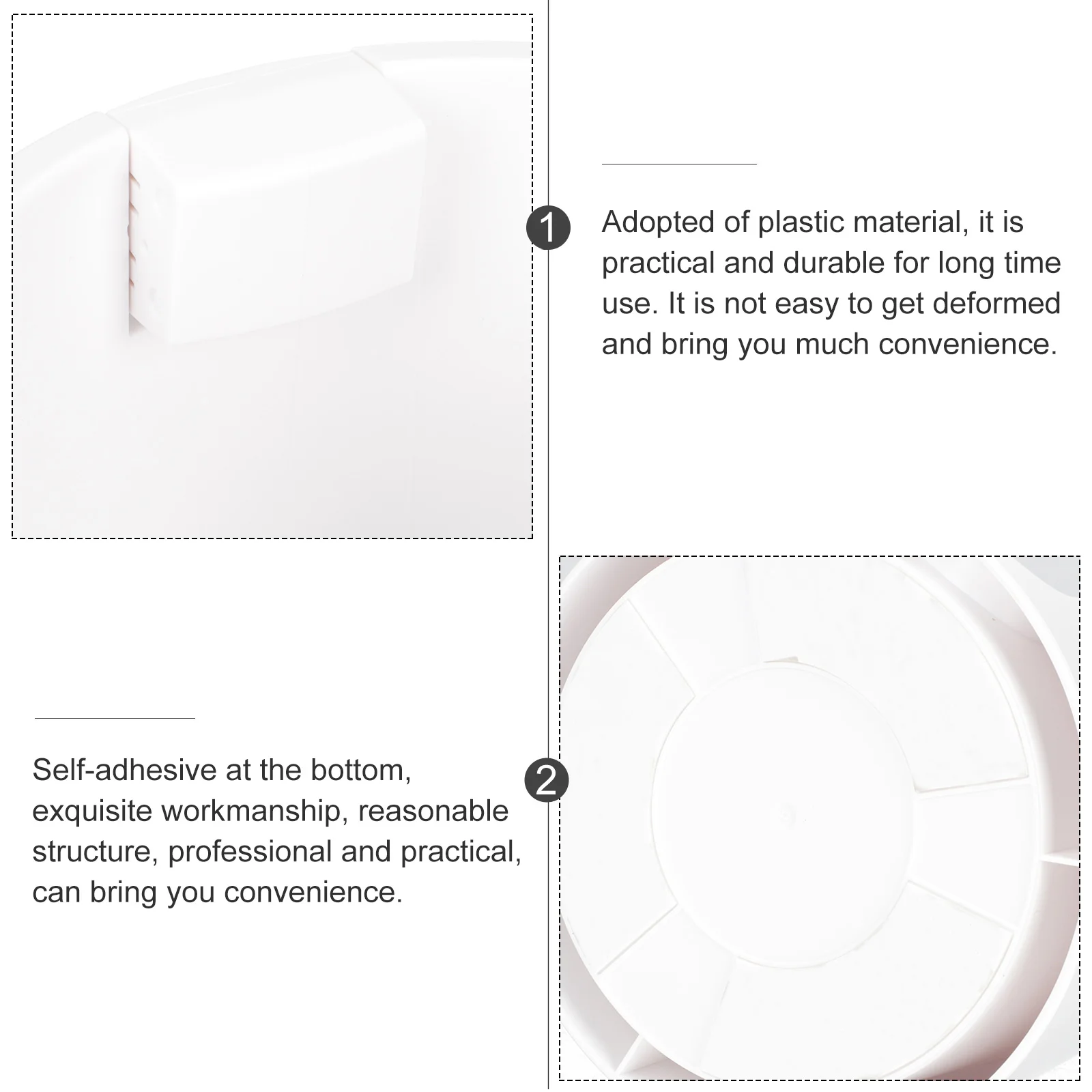 1

Adopted of plastic material, it is practical and durable for long time use. It is not easy to get deformed and bring you much convenience.

2

Self-adhesive at the bottom, exquisite workmanship, reasonable structure, professional and practical, can bring you convenience.