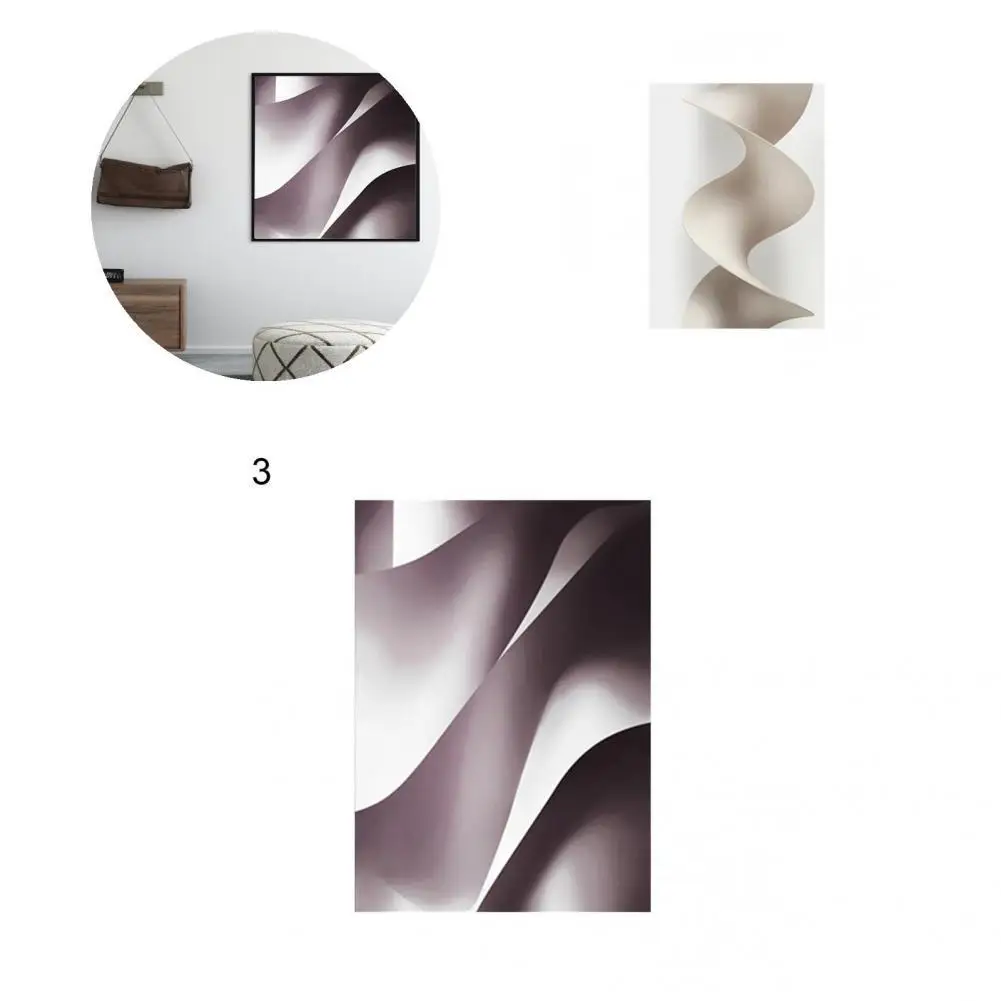 3