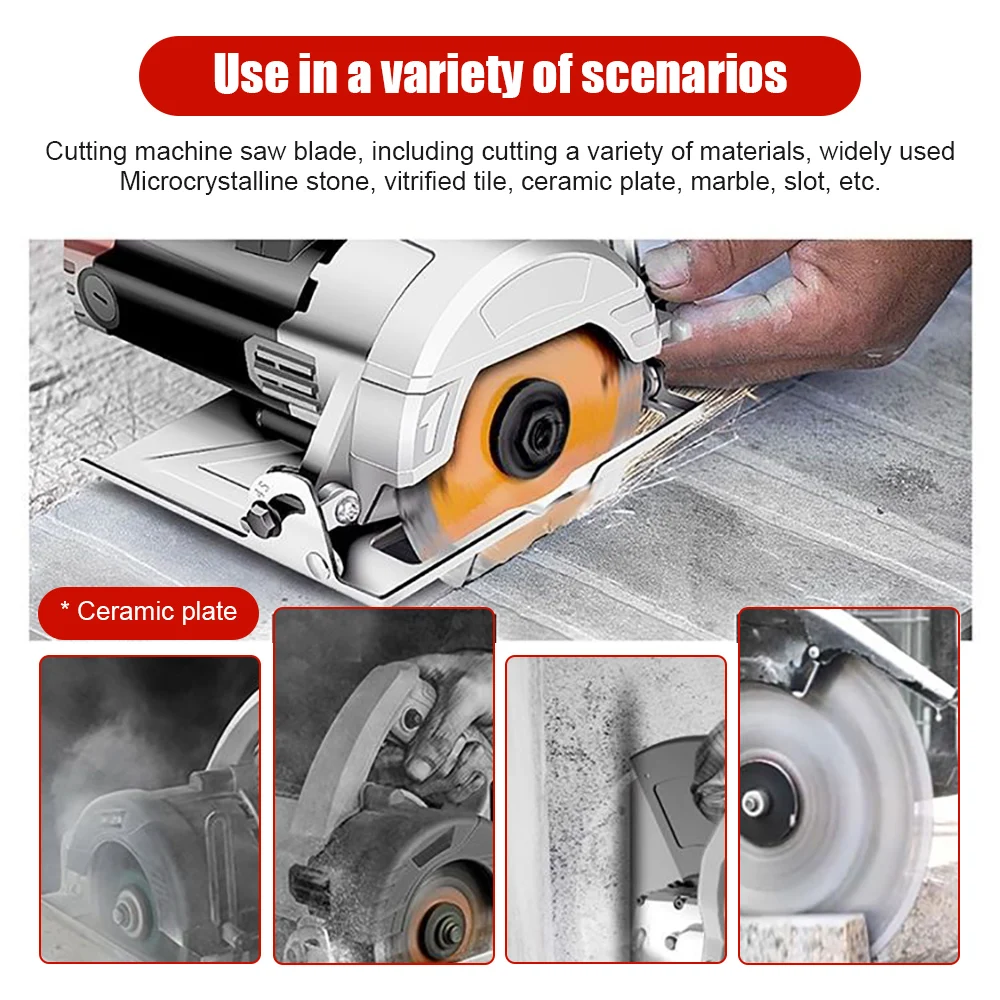 Use in a variety of scenarios

Cutting machine saw blade, including cutting a variety of materials, widely used Microcrystalline stone, vitrified tile, ceramic plate, marble, slot, etc.

* Ceramic plate