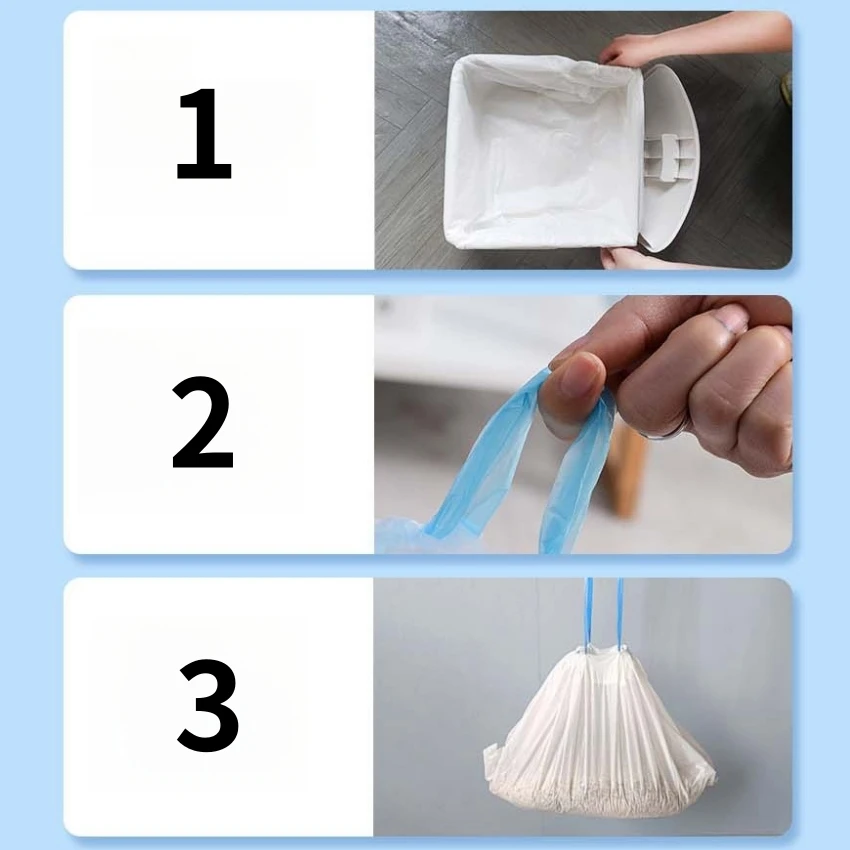 1

2

3