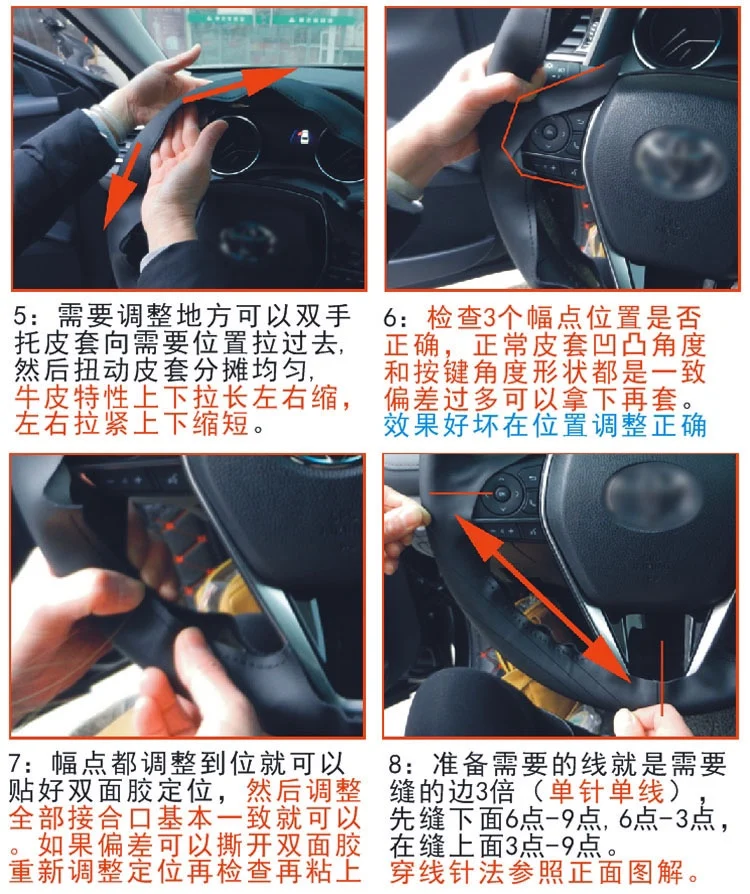 5：需要调整地方可以双手托皮套向需要位置拉过去，然后扭动皮套分摊均匀，牛皮特性上下拉长左右缩，左右拉紧上下缩短。

6：检查3个幅点位置是否正确，正常皮套凹凸角度和按键角度形状都是一致偏差过多可以拿下再套。效果好坏在位置调整正确

7：幅点都调整到位就可以贴好双面胶定位，然后调整全部接合口基本一致就可以。如果偏差可以撕开双面胶重新调整定位再检查再粘上

8：准备需要的线就是需要缝的边3倍（单针单线），先缝下面6点-9点，6点-3点，在缝上面3点-9点。穿线针法参照正面图解。