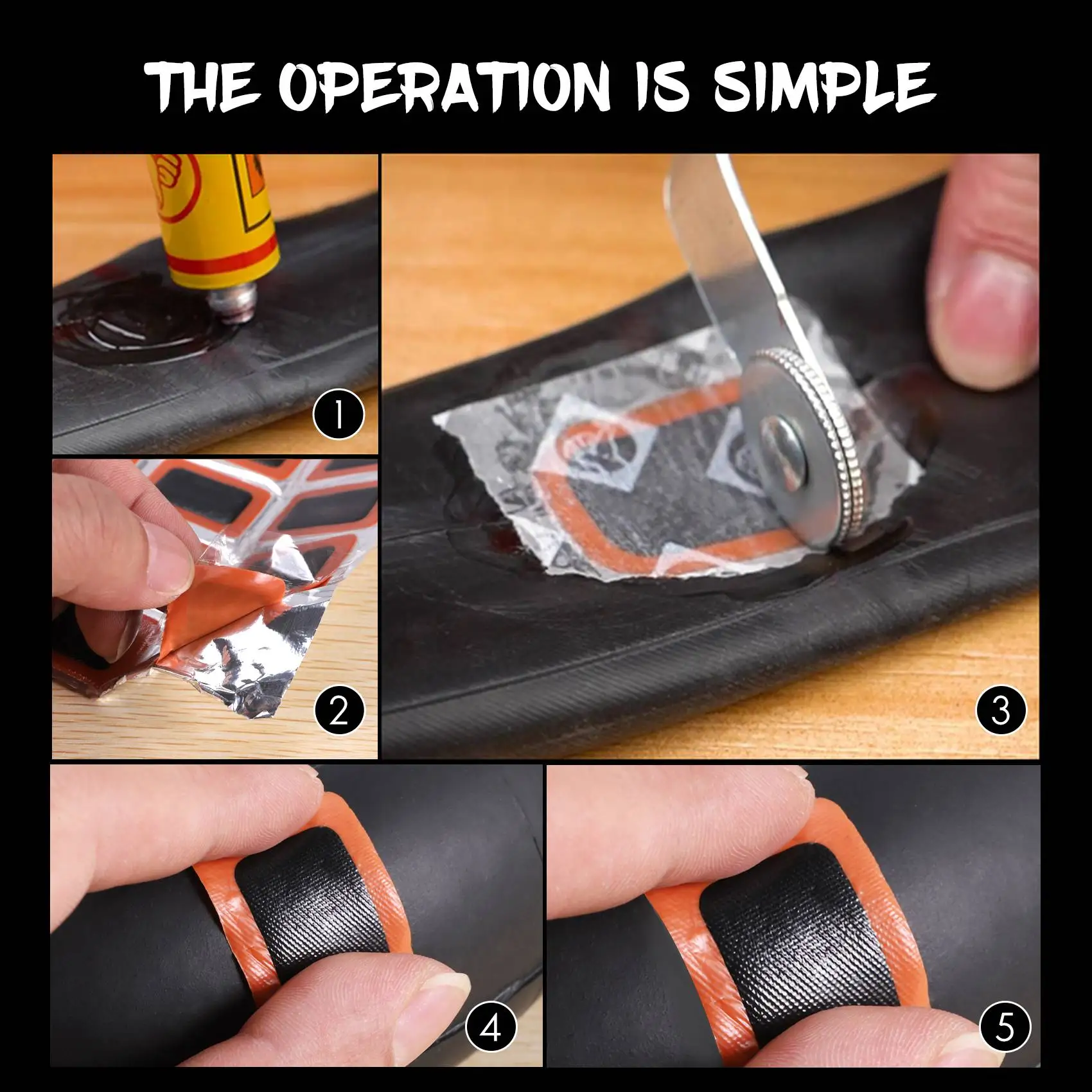 THE OPERATION IS SIMPLE

1

2

3

4

5