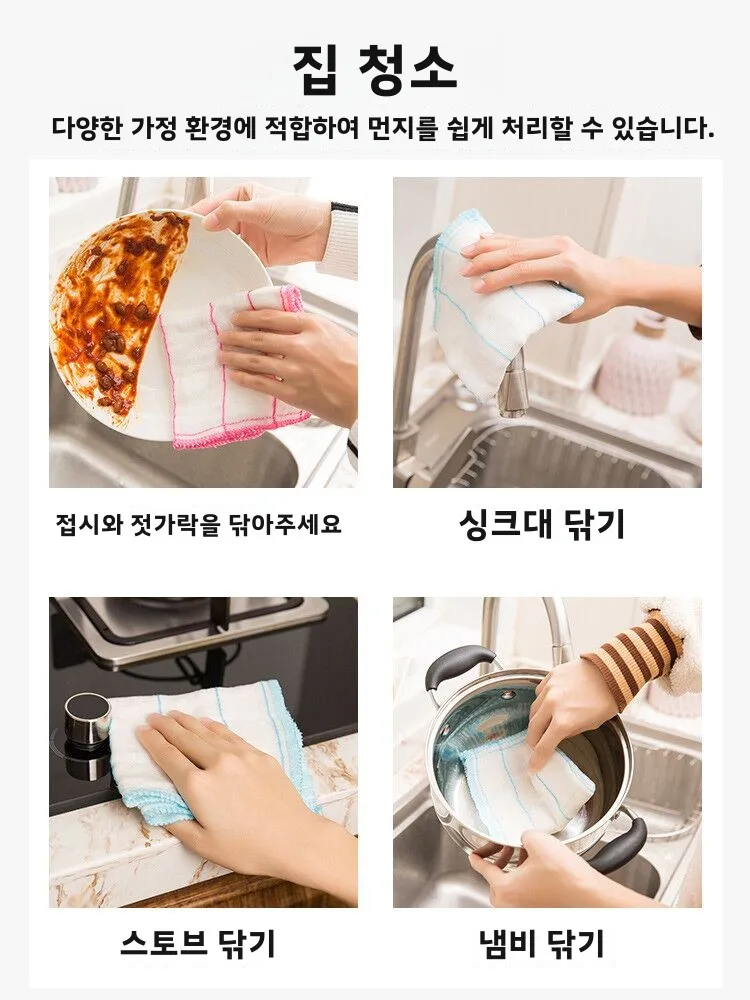 집 청소

다양한 가정 환경에 적합하여 먼지를 쉽게 처리할 수 있습니다.

접시와 젓가락을 닦아주세요

싱크대 닦기

스토브 닦기

냄비 닦기