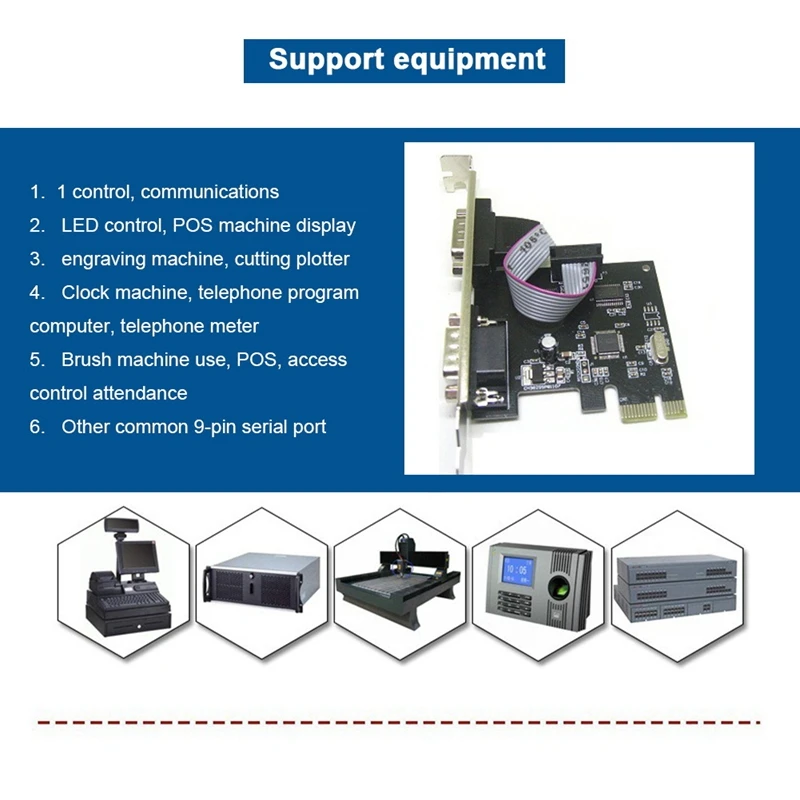 Support equipment

1. 1 control, communications
2. LED control, POS machine display
3. engraving machine, cutting plotter
4. Clock machine, telephone program computer, telephone meter
5. Brush machine use, POS, access control attendance
6. Other common 9-pin serial port

10:05