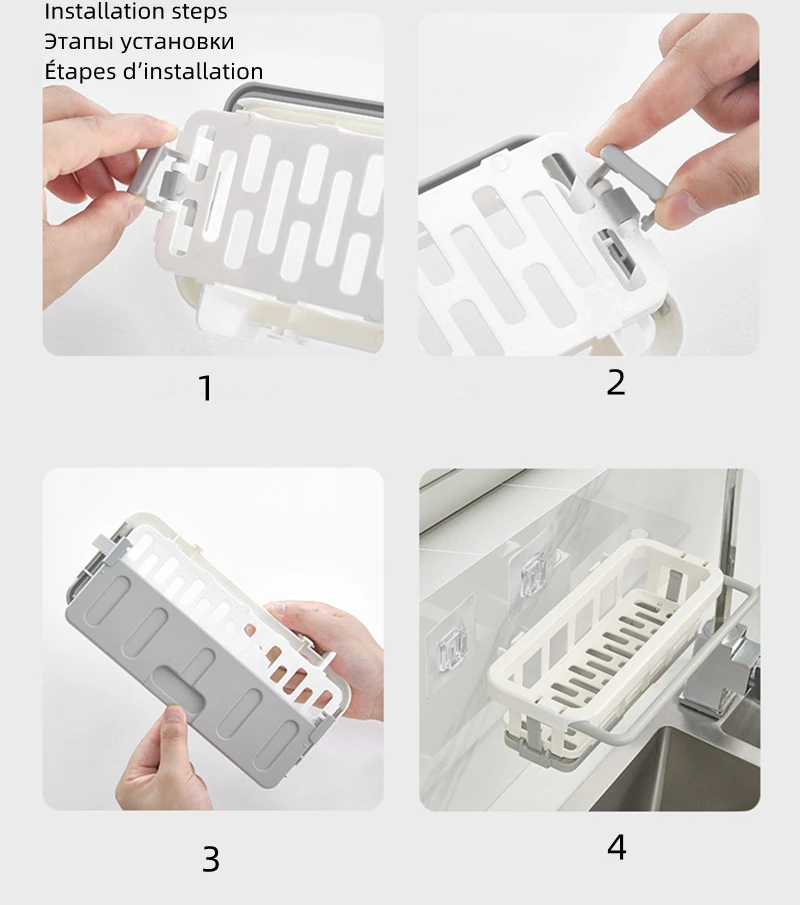 Installation steps
Этапы установки
Étapes d'installation

1

2

3

4