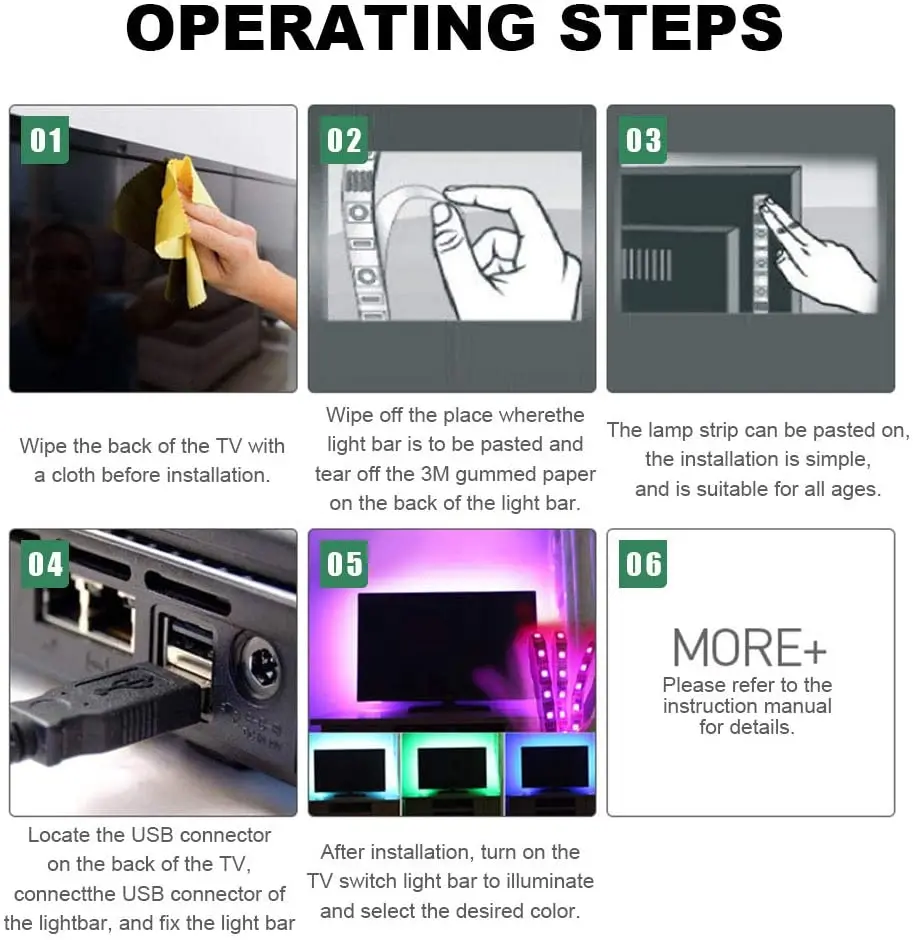 OPERATING STEPS

01

Wipe the back of the TV with a cloth before installation.

02

Wipe off the place wherethe light bar is to be pasted and tear off the 3M gummed paper on the back of the light bar.

03

The lamp strip can be pasted on, the installation is simple, and is suitable for all ages.

04

Locate the USB connector on the back of the TV, connectthe USB connector of the lightbar, and fix the light bar

05

After installation, turn on the TV switch light bar to illuminate and select the desired color.

06

MORE+
Please refer to the instruction manual for details.