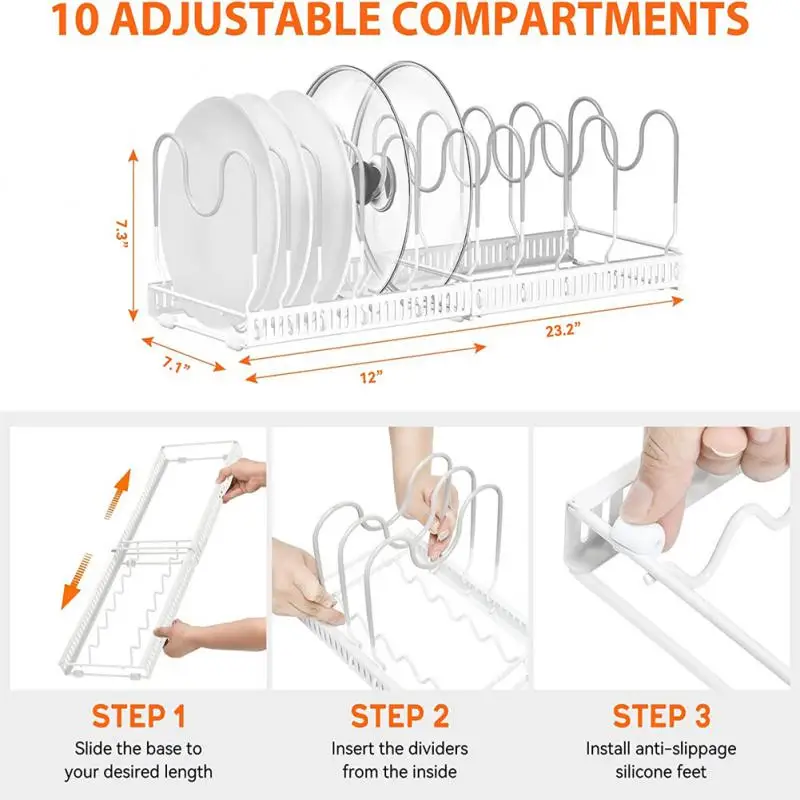 10 ADJUSTABLE COMPARTMENTS

7.3"

7.1"

12"

23.2"

STEP 1
Slide the base to your desired length

STEP 2
Insert the dividers from the inside

STEP 3
Install anti-slippage silicone feet