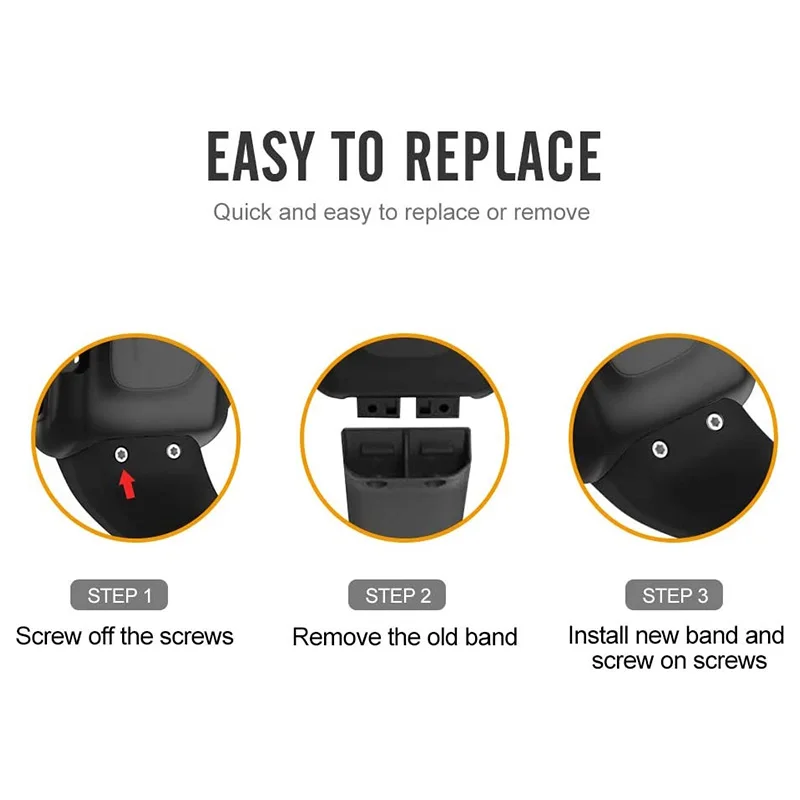 EASY TO REPLACE

Quick and easy to replace or remove

STEP 1

Screw off the screws

STEP 2

Remove the old band

STEP 3

Install new band and screw on screws