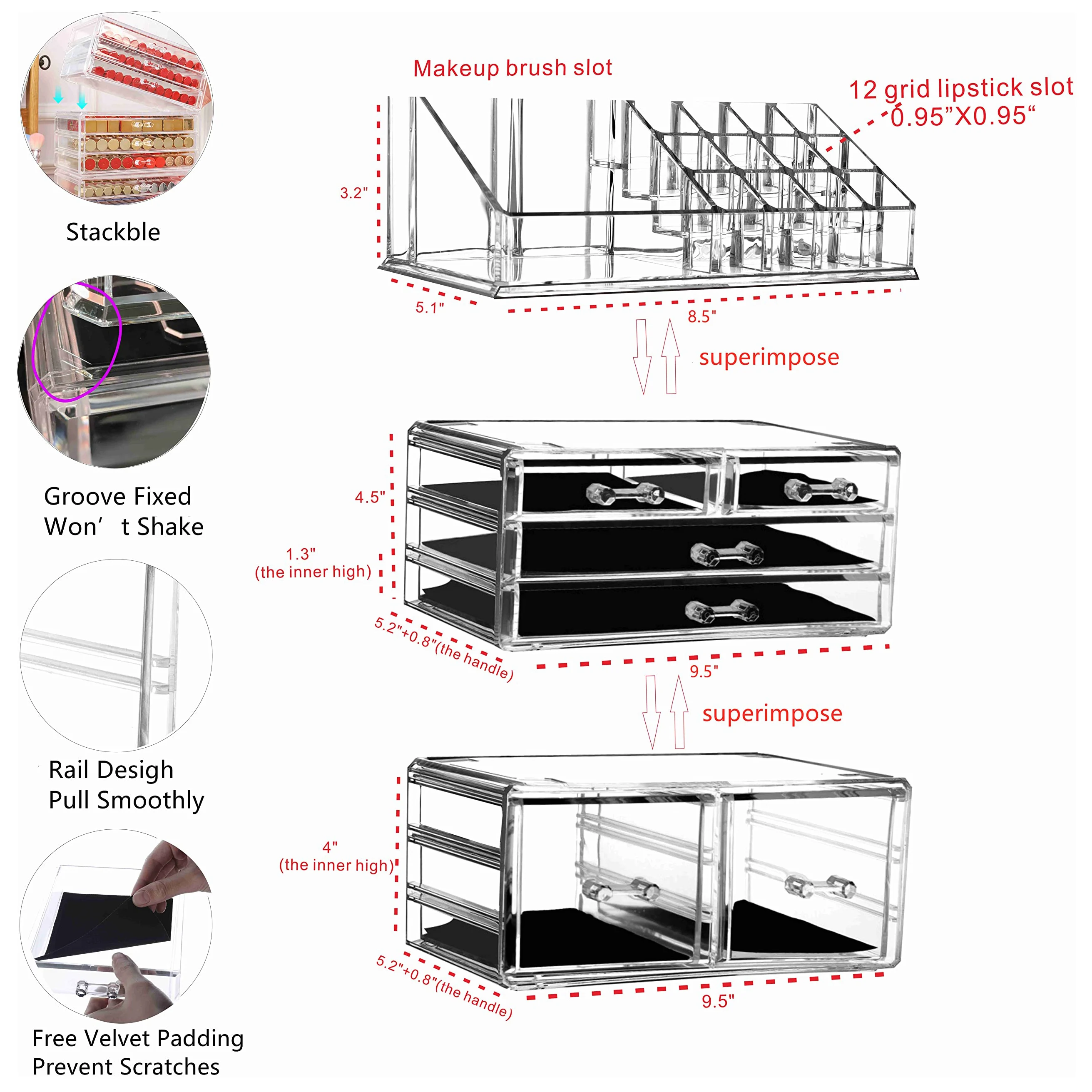 Stackble

Groove Fixed
Won’ t Shake

Rail Desigh
Pull Smoothly

Free Velvet Padding
Prevent Scratches

Makeup brush slot

12 grid lipstick slot
0.95”X0.95“

3.2"

5.1"

8.5"

superimpose

4.5"

1.3"
(the inner high)

5.2"+0.8"(the handle)

9.5"

superimpose

4"
(the inner high)

5.2"+0.8"(the handle)

9.5"