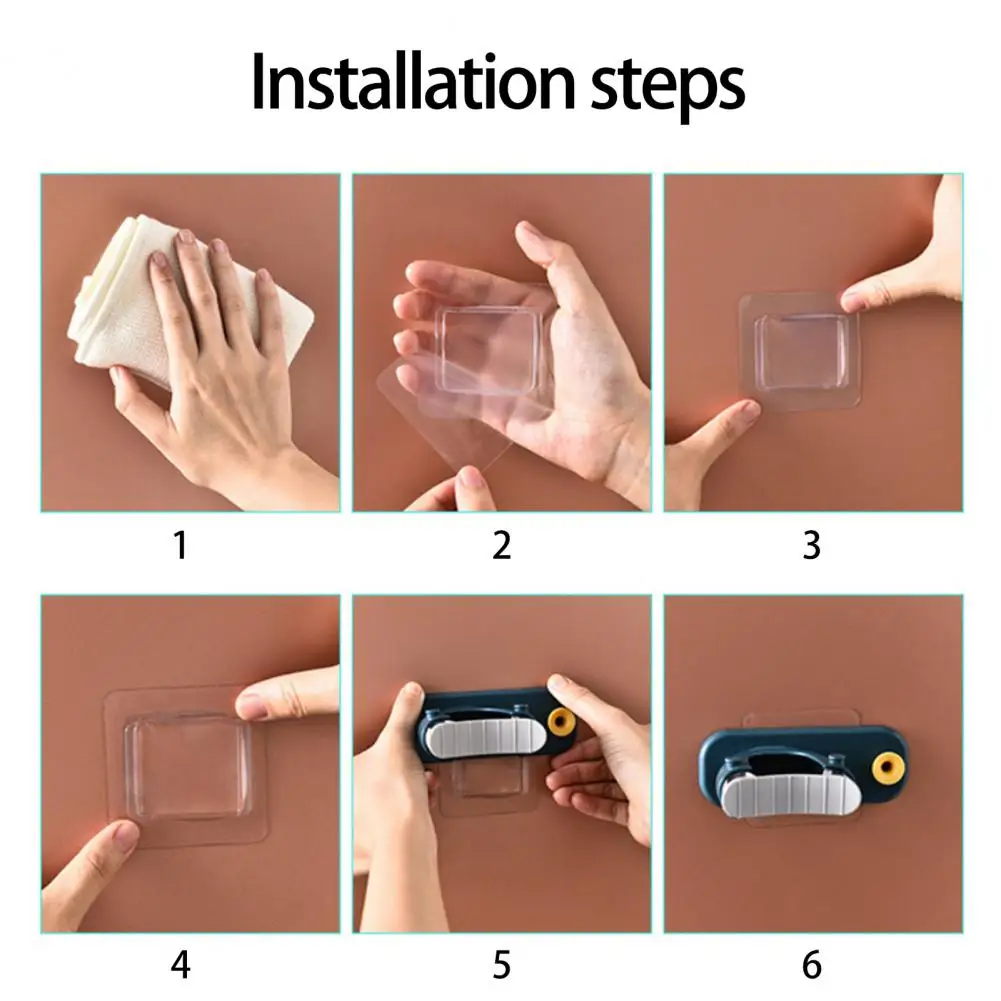 Installation steps

1

2

3

4

5

6