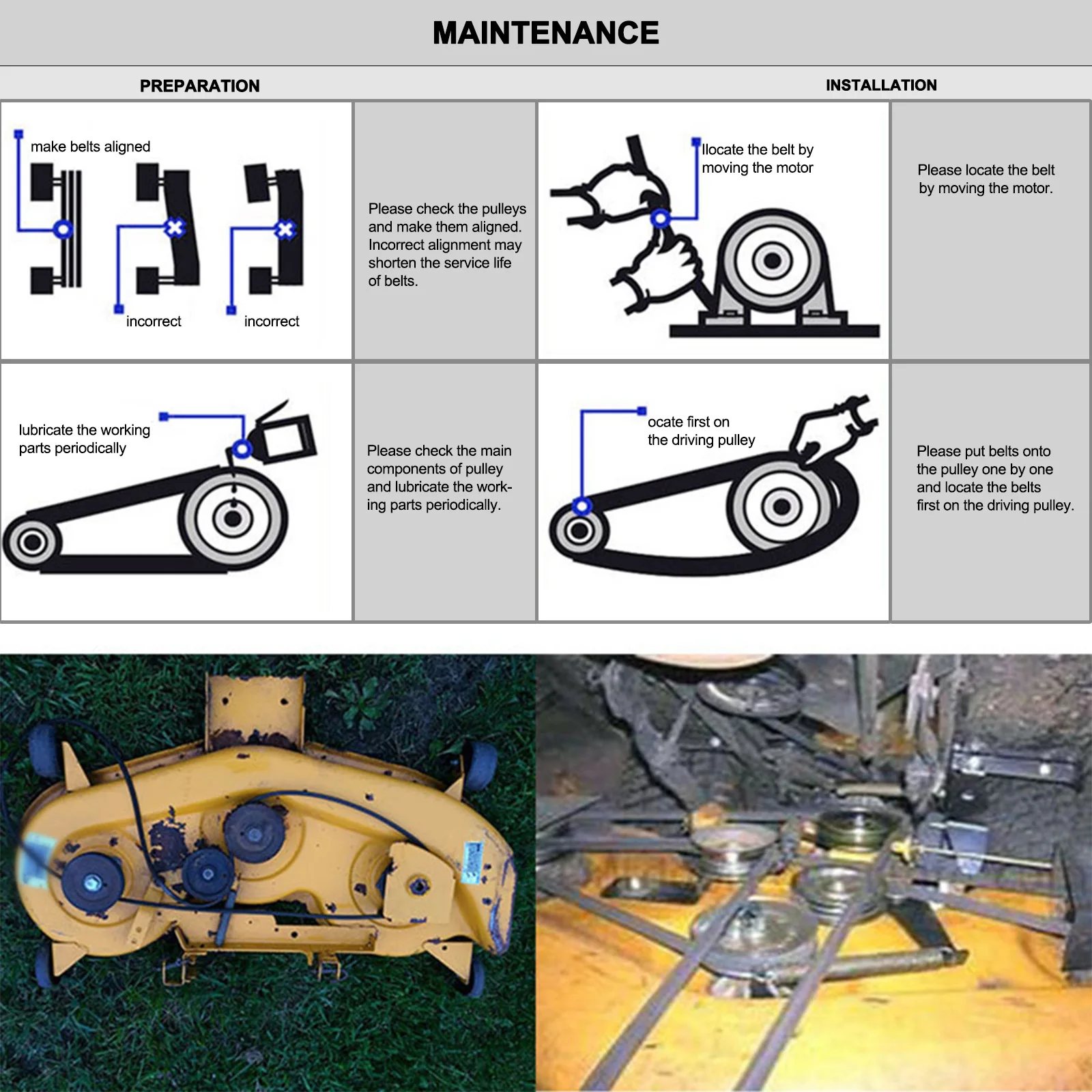 MAINTENANCE

PREPARATION

INSTALLATION

make belts aligned

incorrect

incorrect

Please check the pulleys and make them aligned. Incorrect alignment may shorten the service life of belts.

llocate the belt by moving the motor

Please locate the belt by moving the motor.

lubricate the working parts periodically

Please check the main components of pulley and lubricate the working parts periodically.

ocate first on the driving pulley

Please put belts onto the pulley one by one and locate the belts first on the driving pulley.