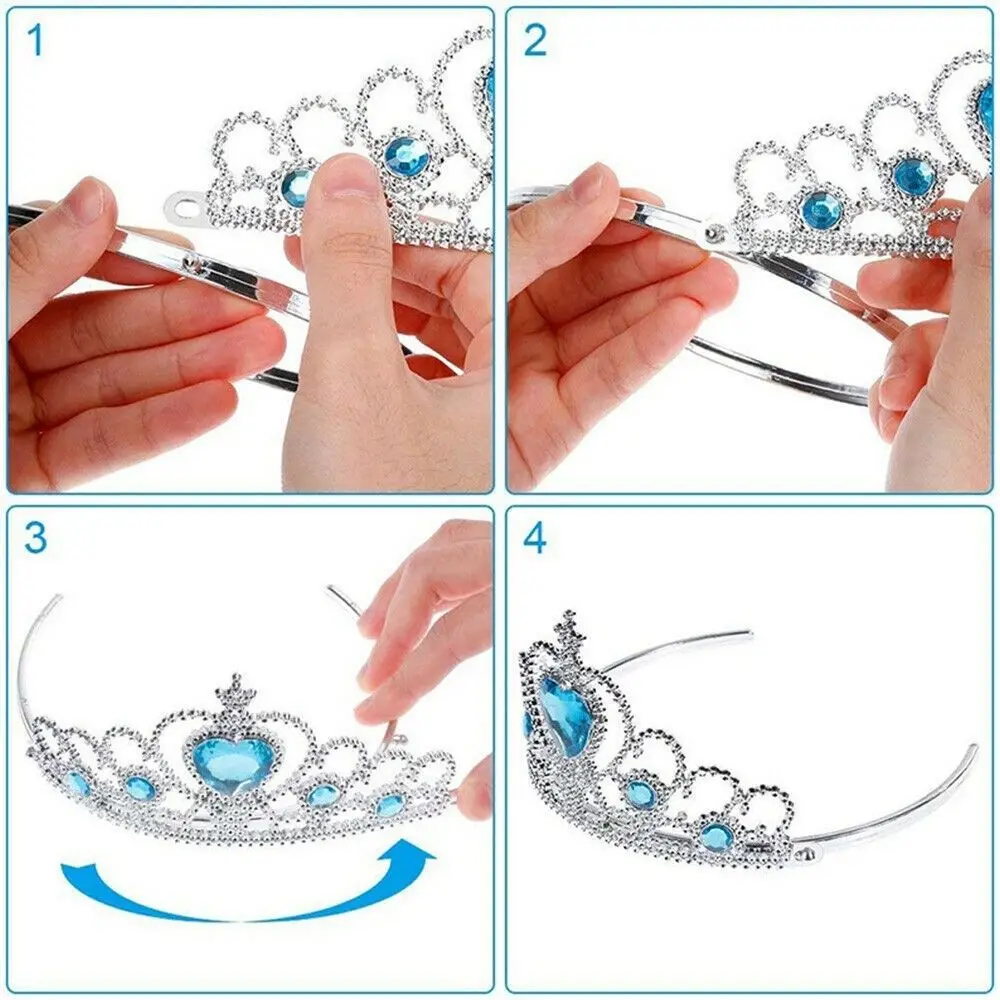 1

2

3

4