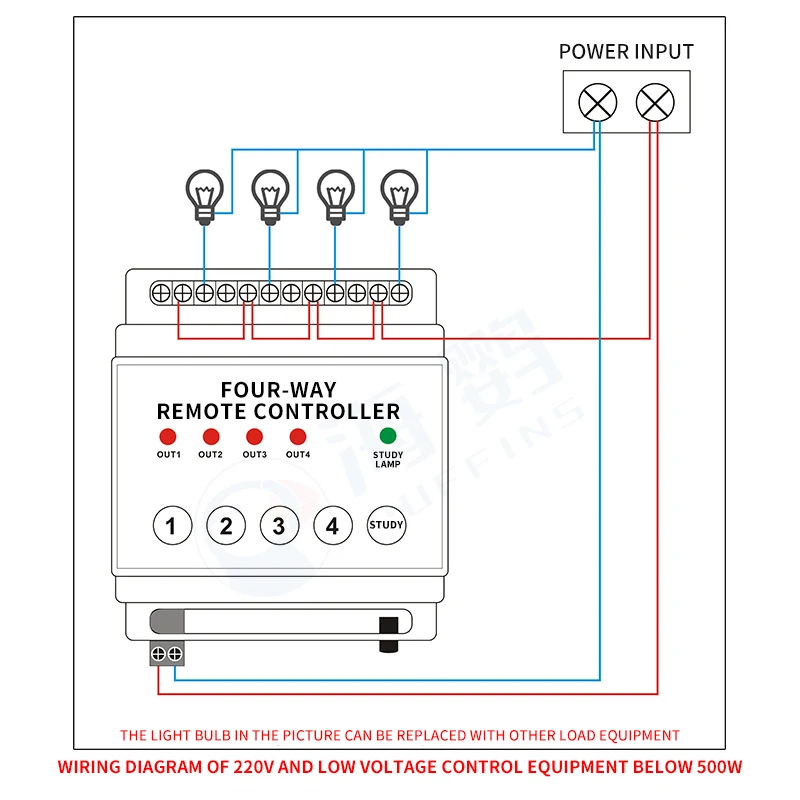 POWER INPUT

FOUR-WAY
REMOTE CONTROLLER

OUT1 OUT2 OUT3 OUT4 STUDY LAMP

1 2 3 4 STUDY

THE LIGHT BULB IN THE PICTURE CAN BE REPLACED WITH OTHER LOAD EQUIPMENT

WIRING DIAGRAM OF 220V AND LOW VOLTAGE CONTROL EQUIPMENT BELOW 500W