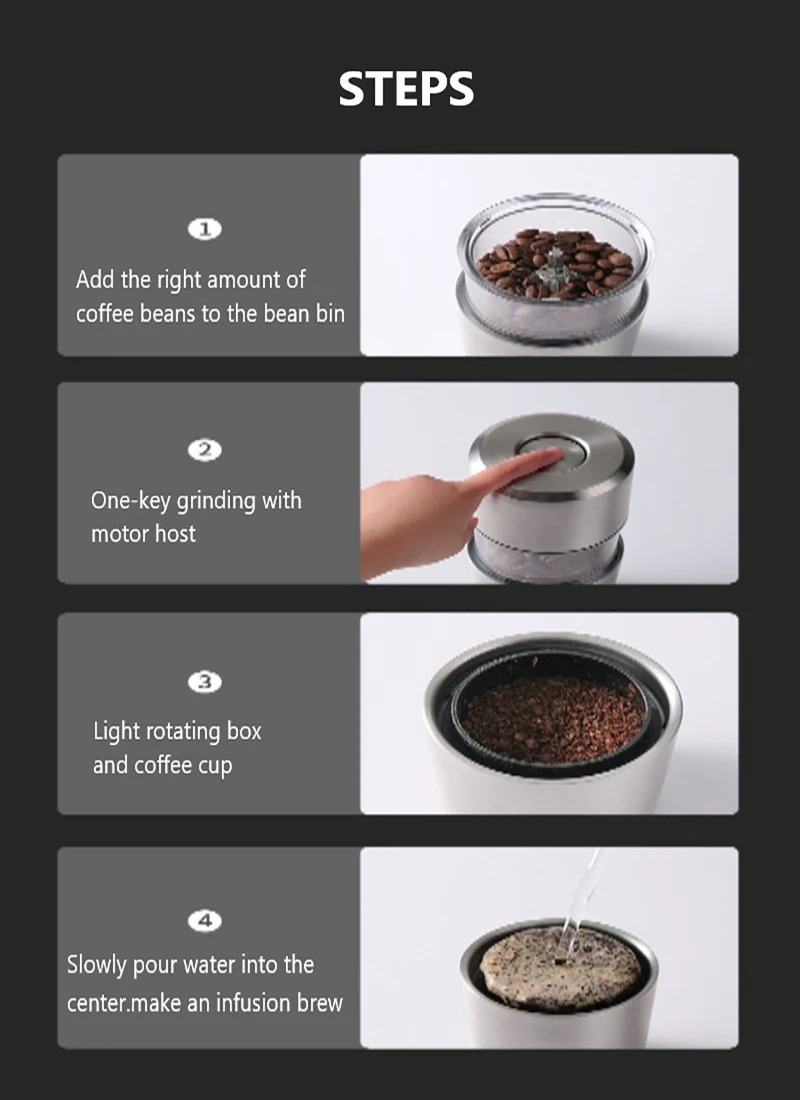 STEPS

1
Add the right amount of coffee beans to the bean bin

2
One-key grinding with motor host

3
Light rotating box and coffee cup

4
Slowly pour water into the center.make an infusion brew