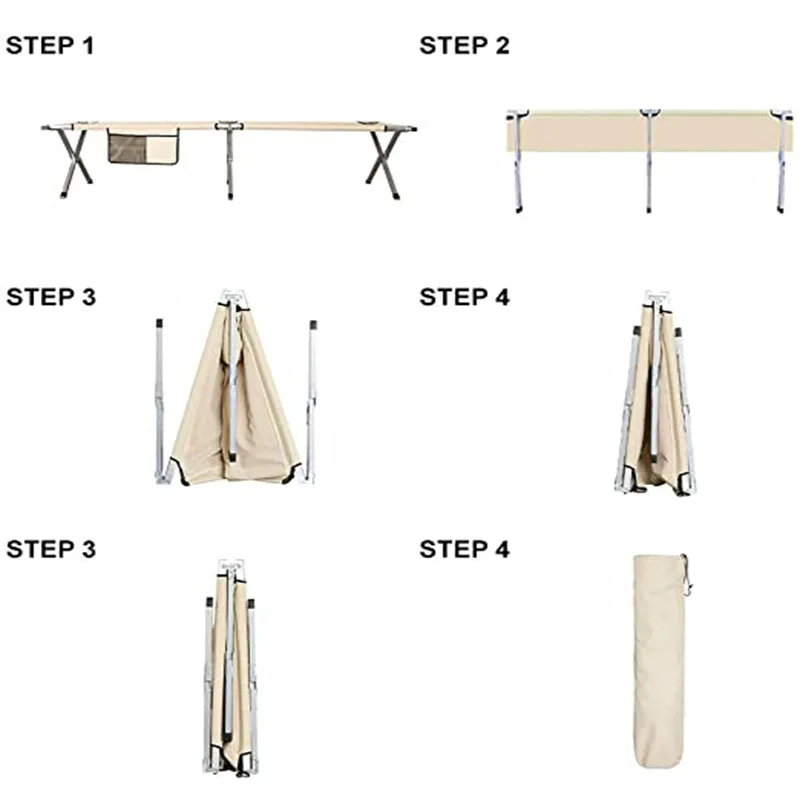 STEP 1

STEP 2

STEP 3

STEP 4

STEP 3

STEP 4