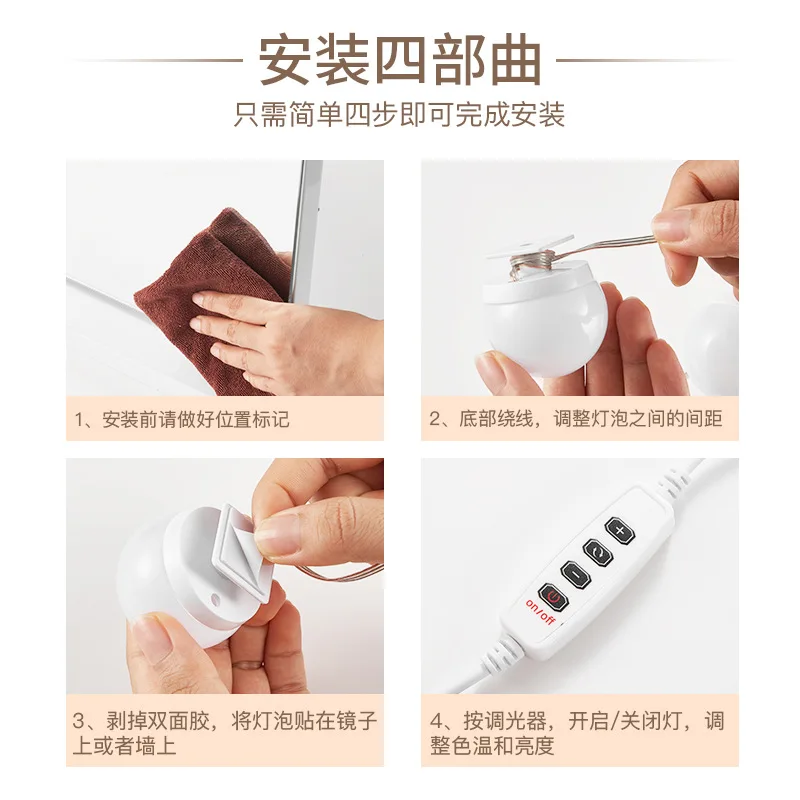 安装四部曲

只需简单四步即可完成安装

1、安装前请做好位置标记

2、底部绕线，调整灯泡之间的间距

3、剥掉双面胶，将灯泡贴在镜子上或者墙上

on/off

4、按调光器，开启/关闭灯，调整色温和亮度