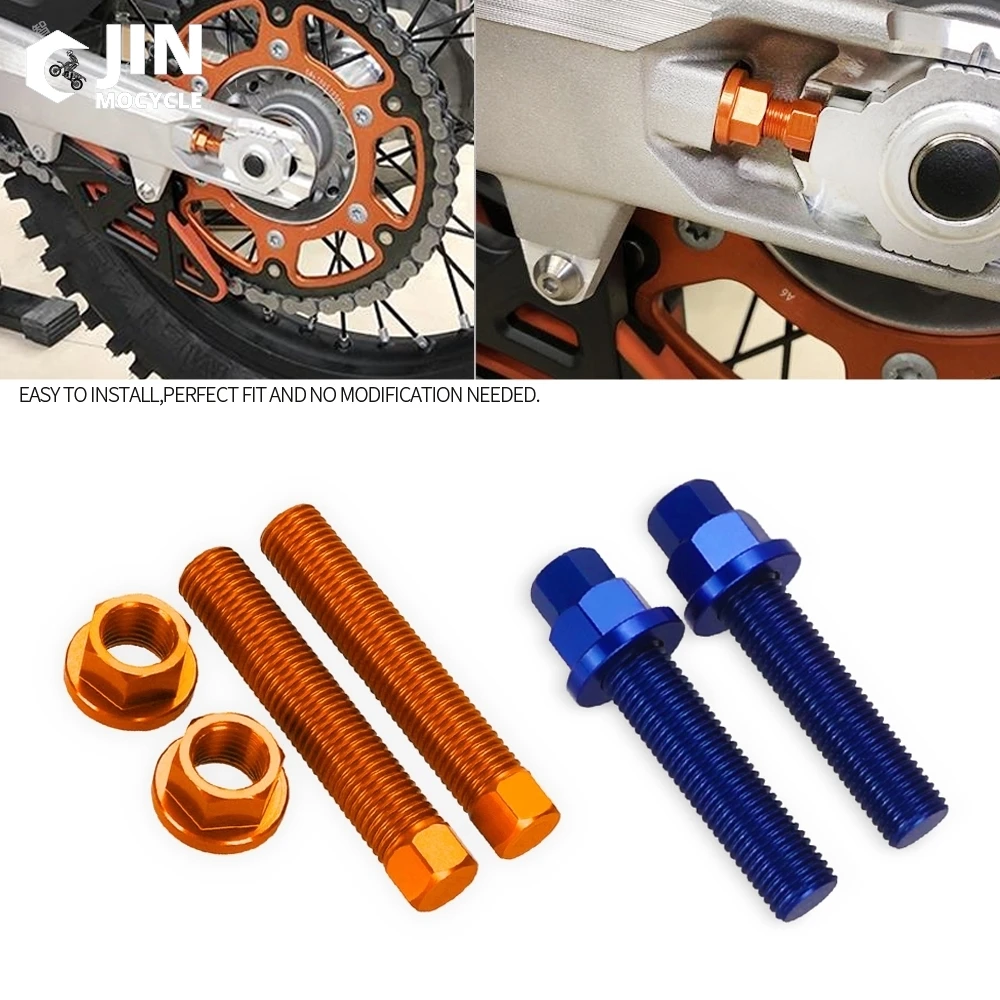 JIN
MOCYCLE

EASY TO INSTALL,PERFECT FIT AND NO MODIFICATION NEEDED.