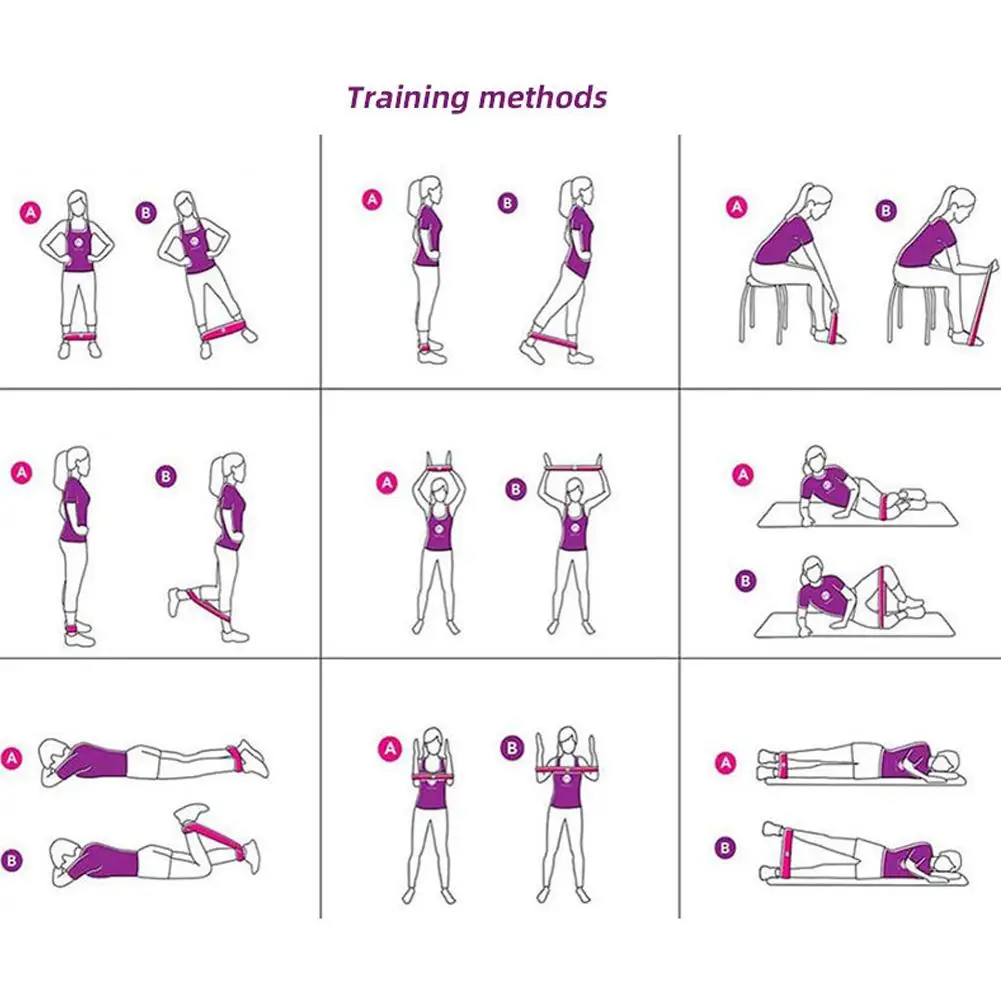 Training methods

A B

A B

A B

A B

A B

A

B

A

B

A B

A

B