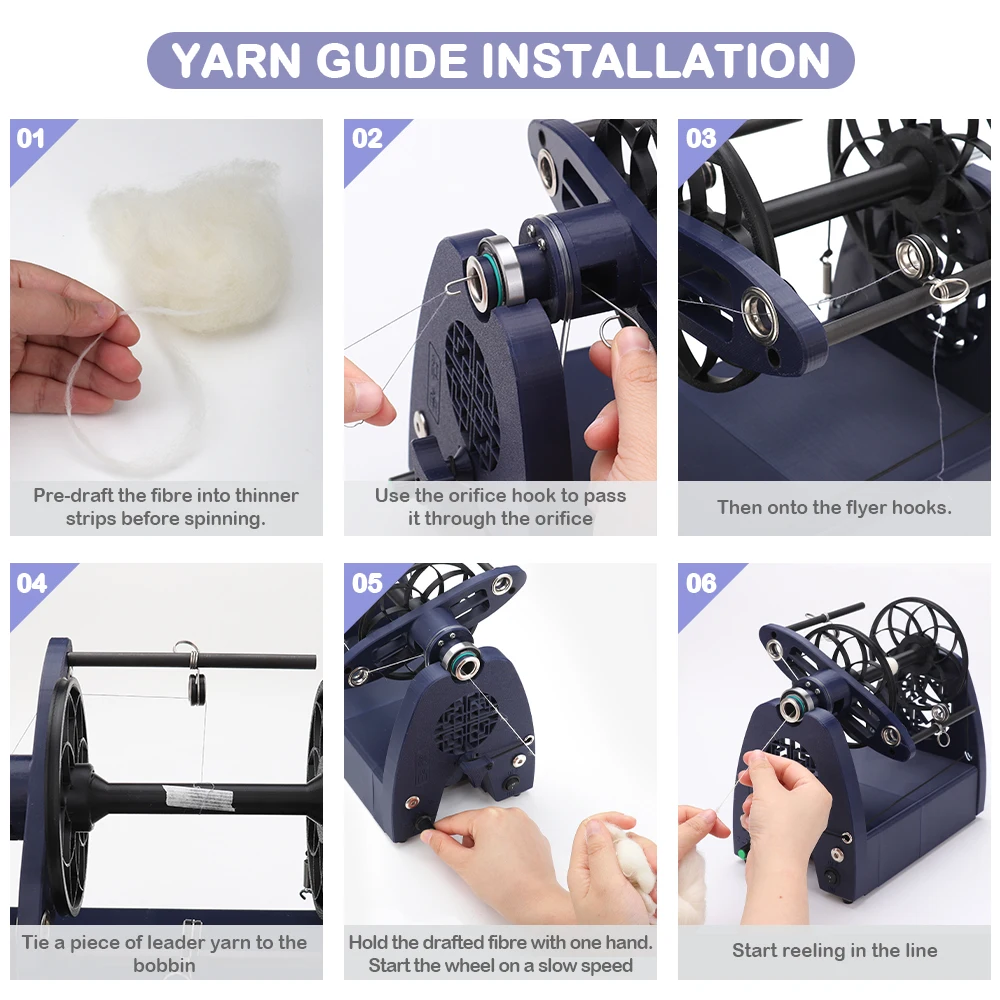 YARN GUIDE INSTALLATION

01

Pre-draft the fibre into thinner strips before spinning.

02

Use the orifice hook to pass it through the orifice

03

Then onto the flyer hooks.

04

Tie a piece of leader yarn to the bobbin

05

Hold the drafted fibre with one hand. Start the wheel on a slow speed

06

Start reeling in the line