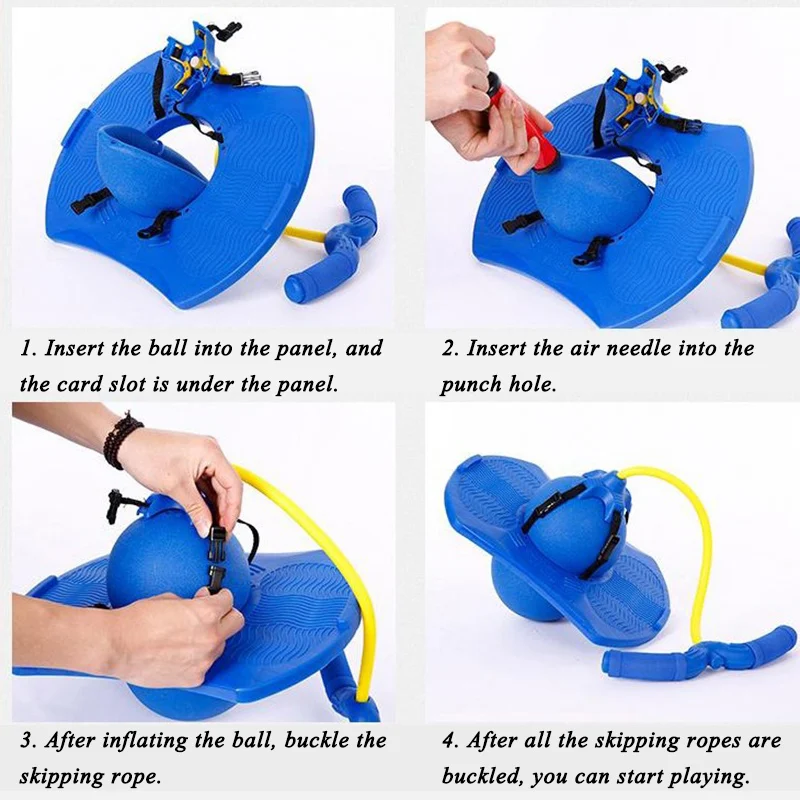 1. Insert the ball into the panel, and the card slot is under the panel.

2. Insert the air needle into the punch hole.

3. After inflating the ball, buckle the skipping rope.

4. After all the skipping ropes are buckled, you can start playing.