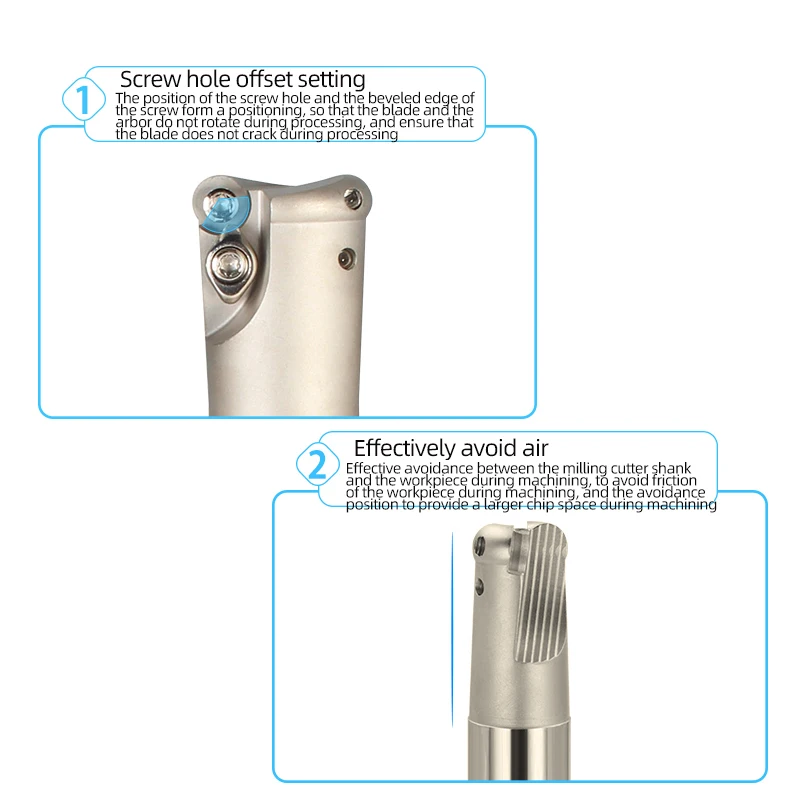 1

Screw hole offset setting

The position of the screw hole and the beveled edge of the screw form a positioning, so that the blade and the arbor do not rotate during processing, and ensure that the blade does not crack during processing

2

Effectively avoid air

Effective avoidance between the milling cutter shank and the workpiece during machining, to avoid friction of the workpiece during machining, and the avoidance position to provide a larger chip space during machining