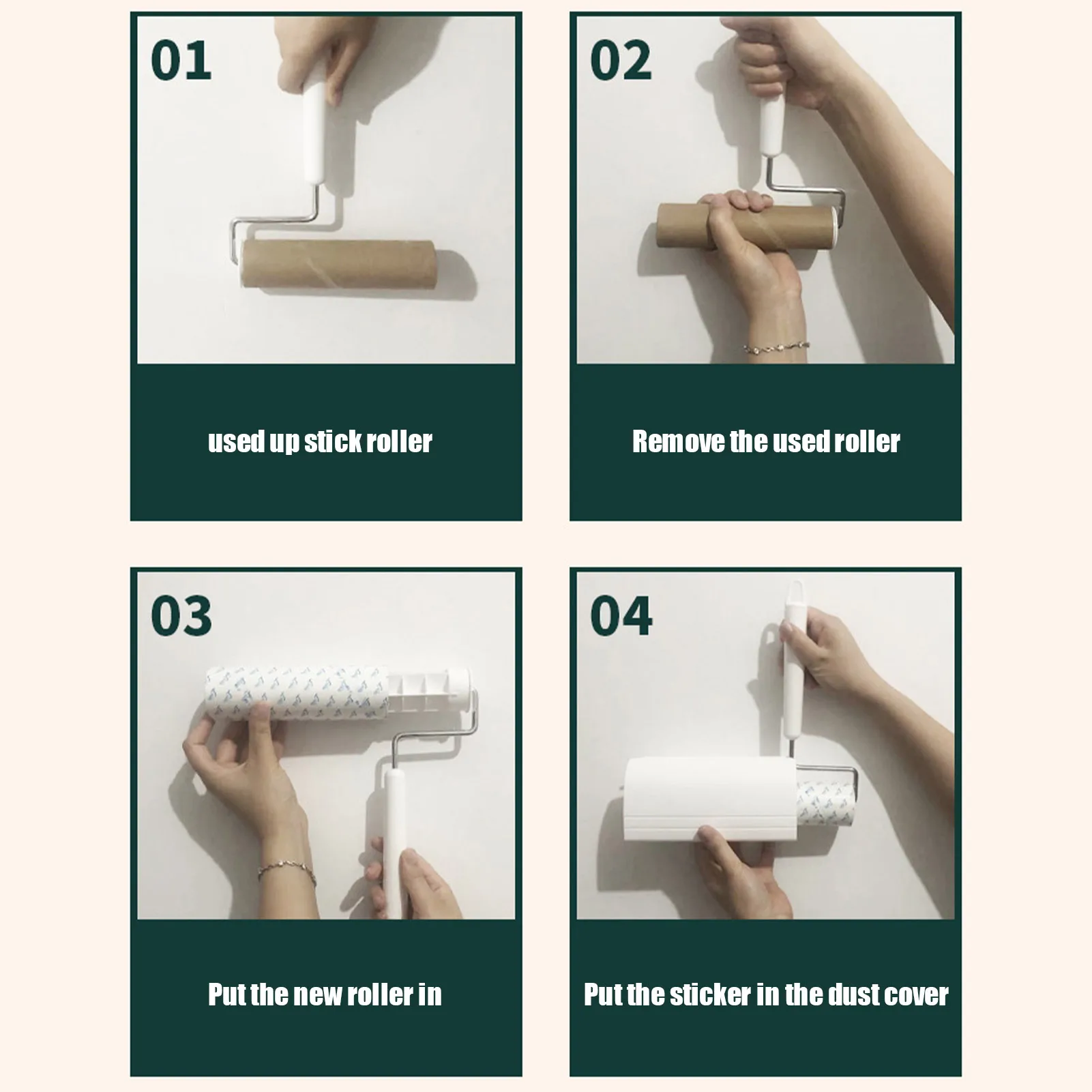 01

used up stick roller

02

Remove the used roller

03

Put the new roller in

04

Put the sticker in the dust cover