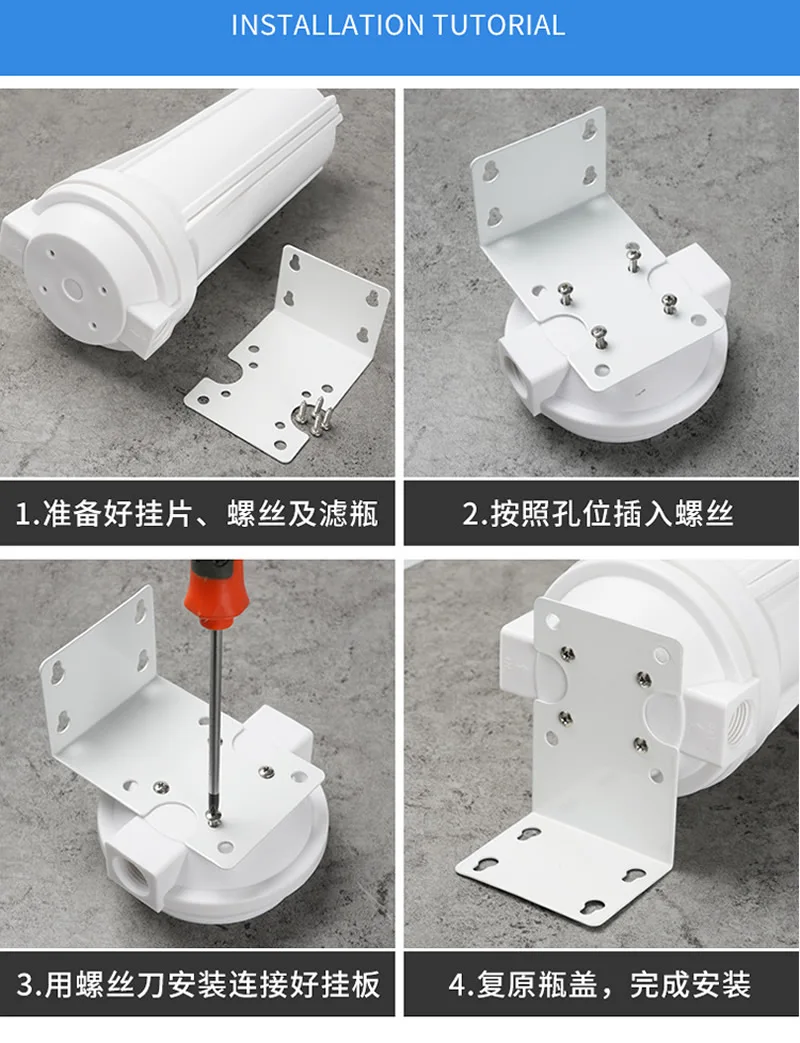 INSTALLATION TUTORIAL

1.准备好挂片、螺丝及滤瓶

2.按照孔位插入螺丝

3.用螺丝刀安装连接好挂板

4.复原瓶盖，完成安装