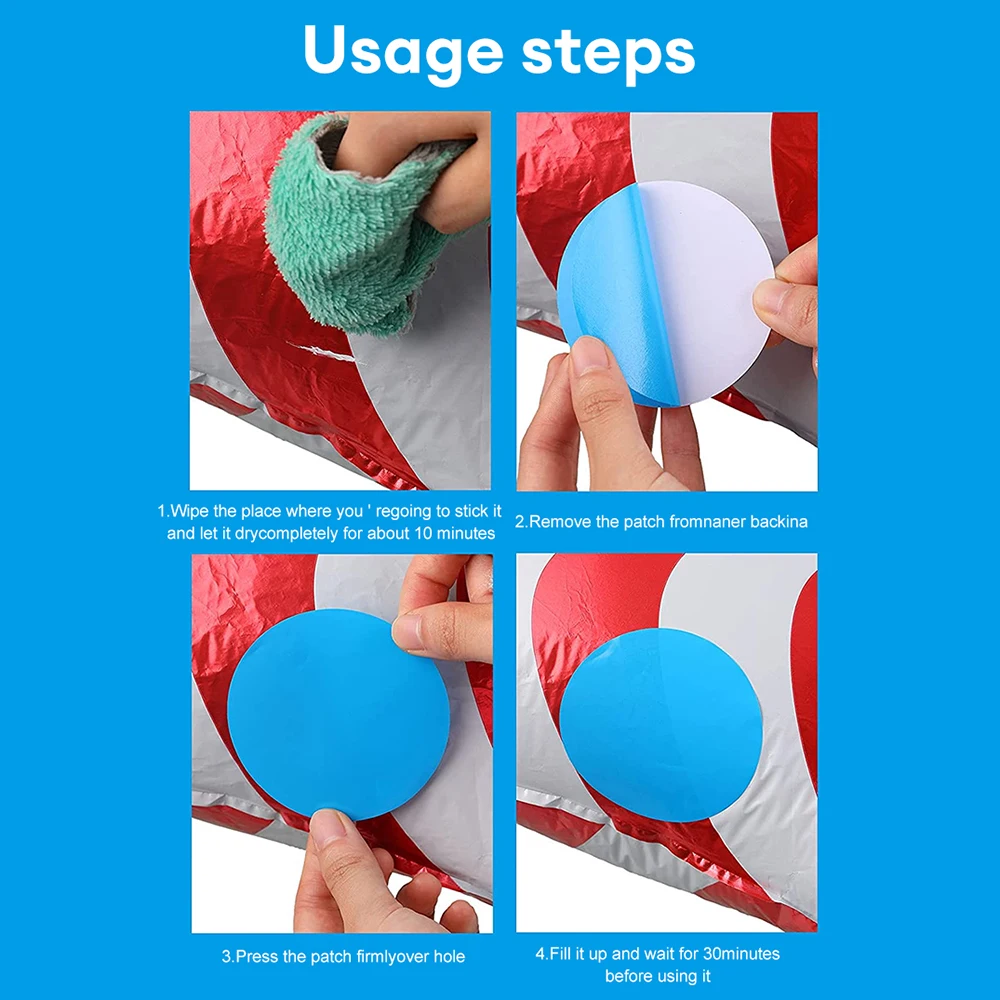 Usage steps

1.Wipe the place where you ' regoing to stick it and let it drycompletely for about 10 minutes

2.Remove the patch fromnaner backina

3.Press the patch firmlyover hole

4.Fill it up and wait for 30minutes before using it