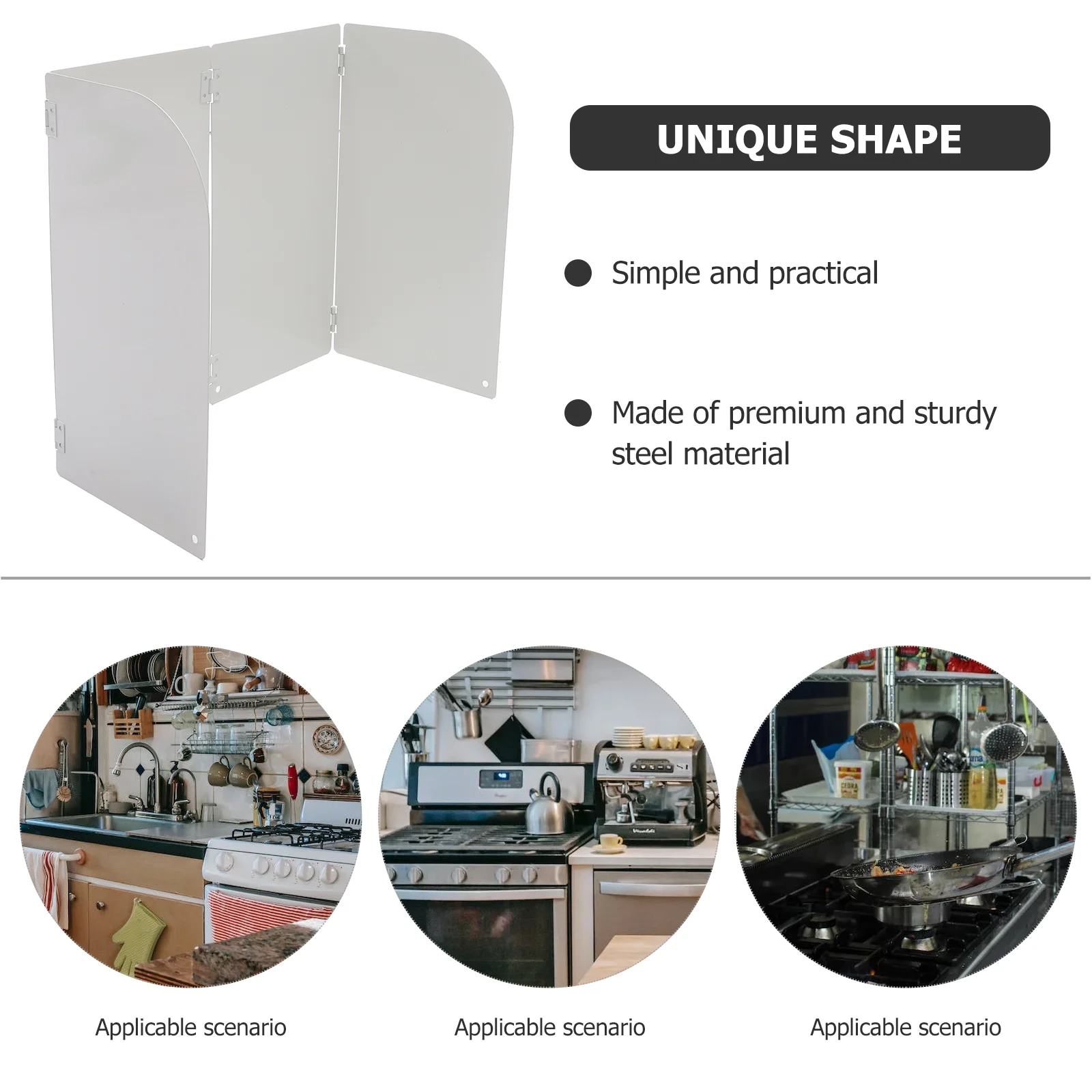 UNIQUE SHAPE

Simple and practical

Made of premium and sturdy steel material

Applicable scenario

Applicable scenario

Applicable scenario