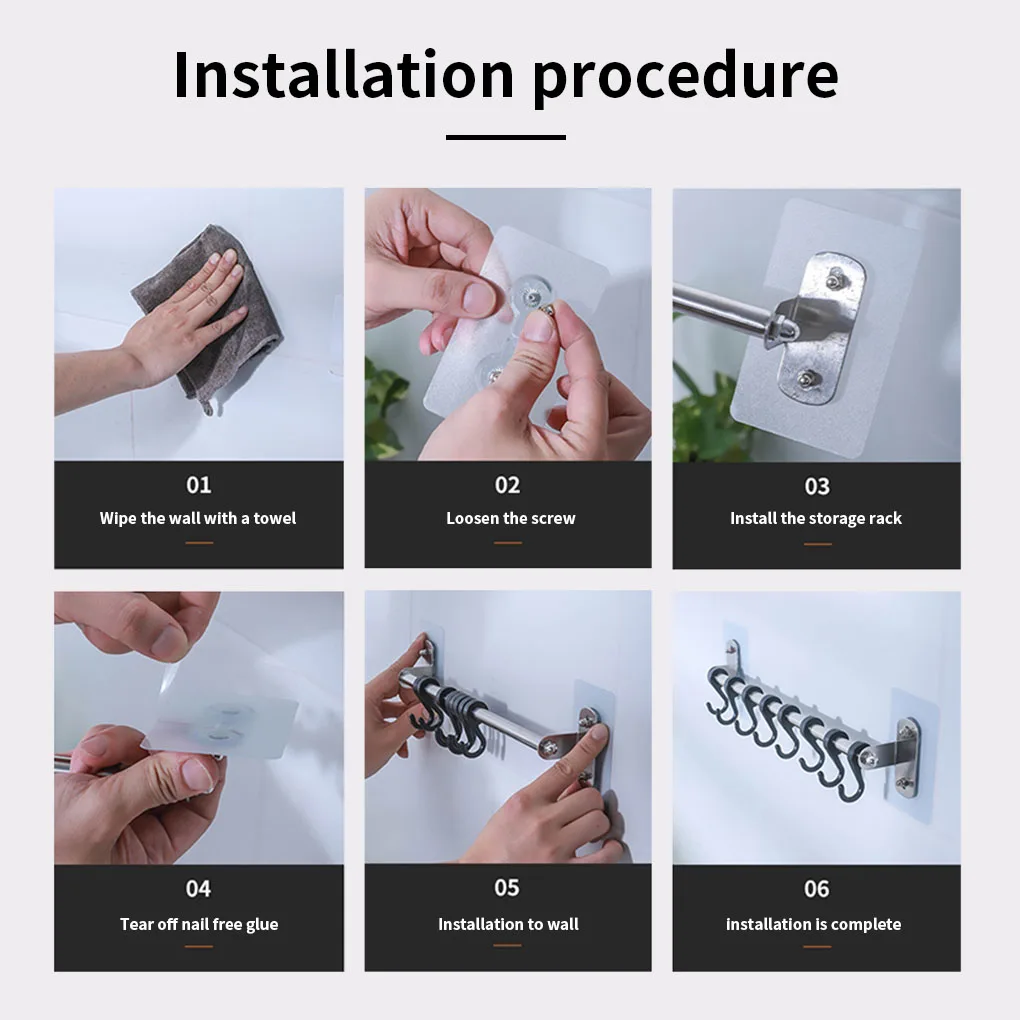 Installation procedure

01
Wipe the wall with a towel

02
Loosen the screw

03
Install the storage rack

04
Tear off nail free glue

05
Installation to wall

06
installation is complete