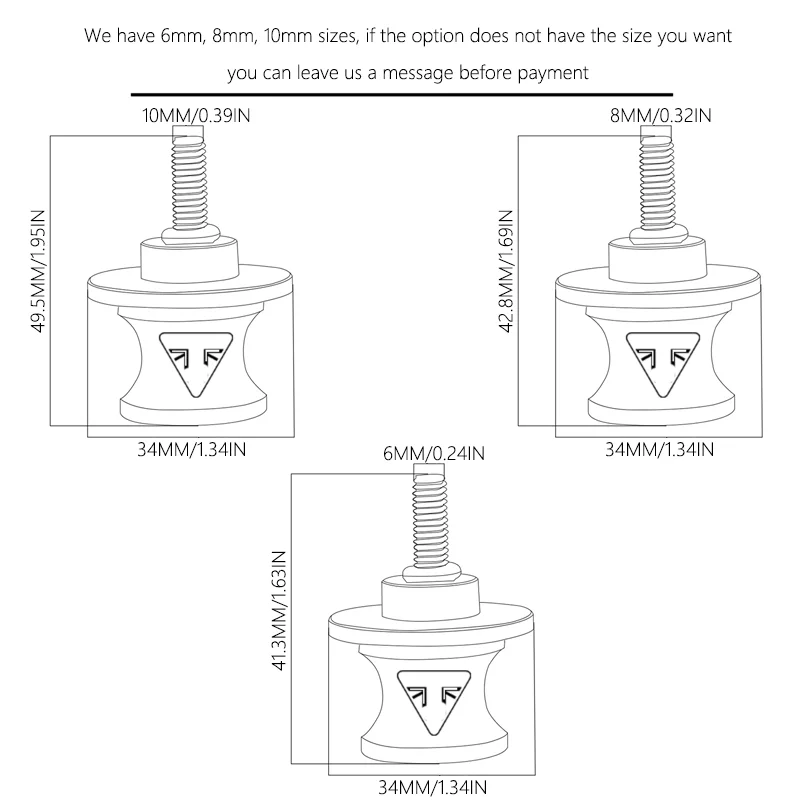 We have 6mm, 8mm, 10mm sizes, if the option does not have the size you want you can leave us a message before payment

10MM/0.39IN
49.5MM/1.95IN
34MM/1.34IN

8MM/0.32IN
42.8MM/1.69IN
34MM/1.34IN

6MM/0.24IN
41.3MM/1.63IN
34MM/1.34IN