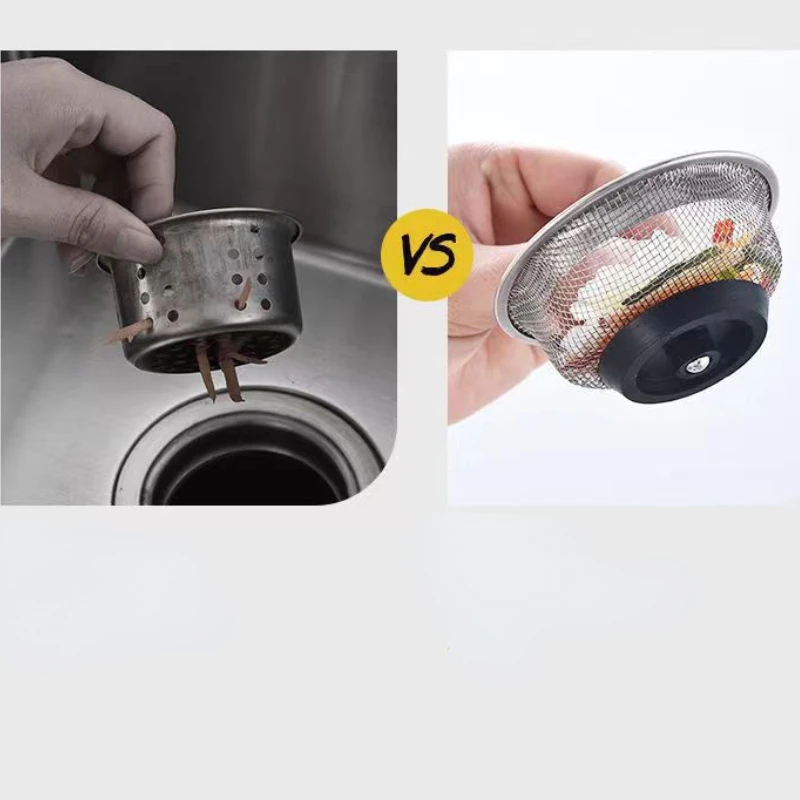 VS