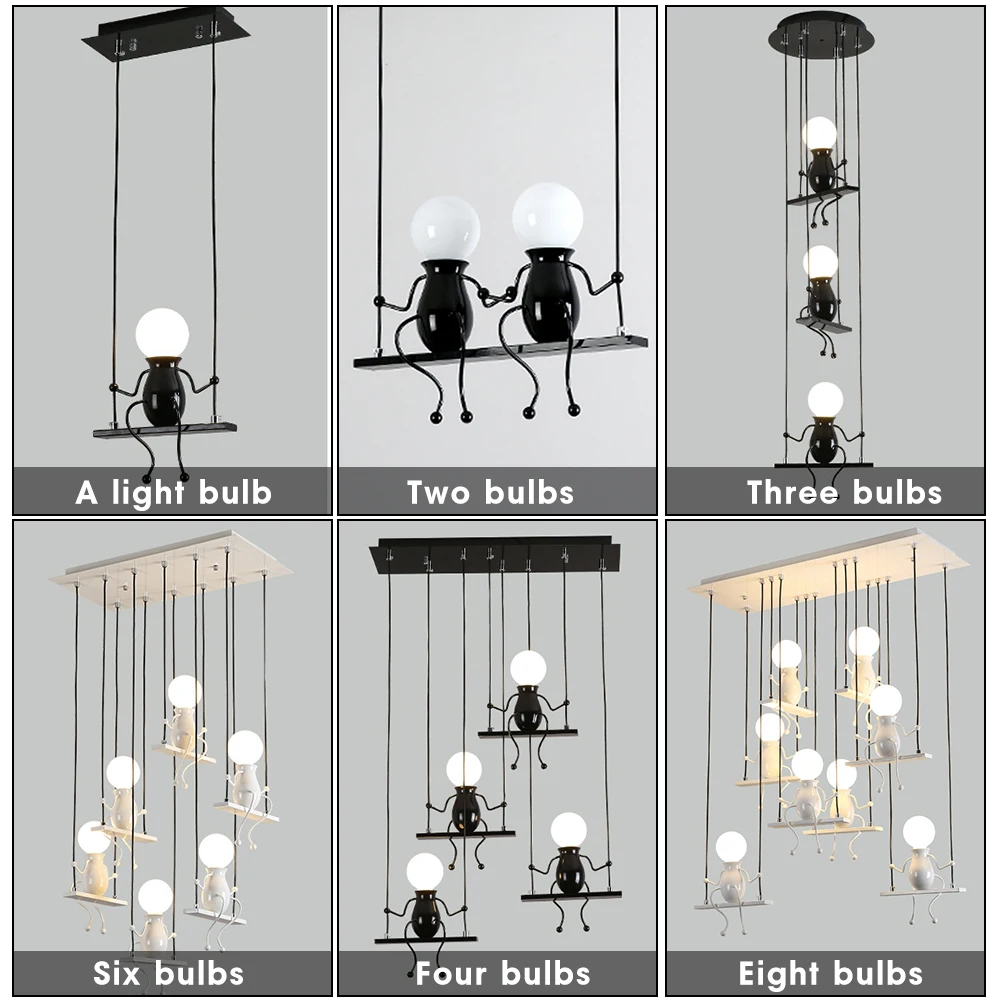 A light bulb

Two bulbs

Three bulbs

Six bulbs

Four bulbs

Eight bulbs