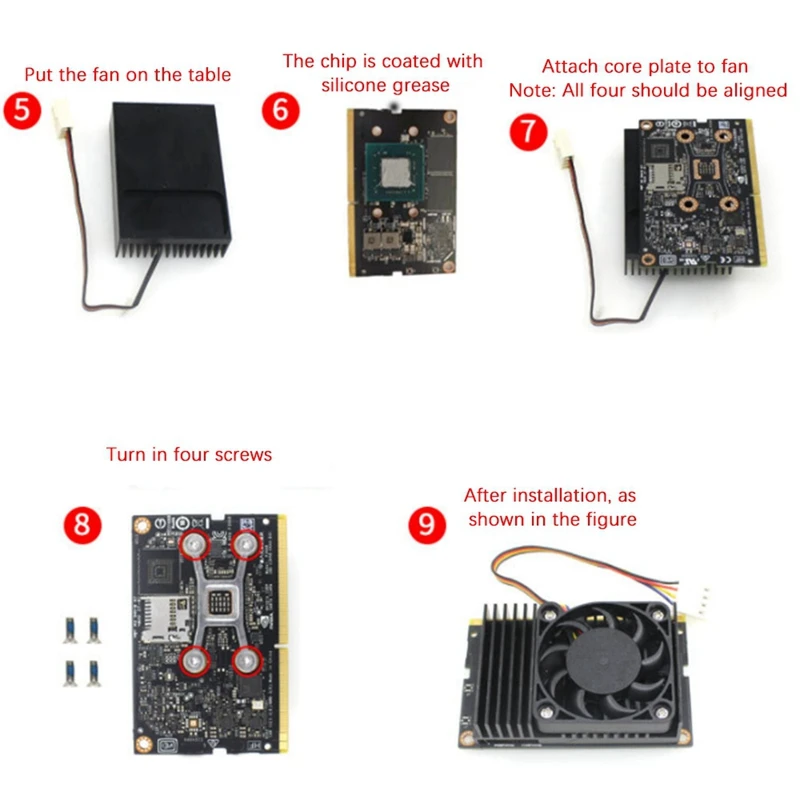 5
Put the fan on the table

6
The chip is coated with silicone grease

7
Attach core plate to fan
Note: All four should be aligned

8
Turn in four screws

9
After installation, as shown in the figure