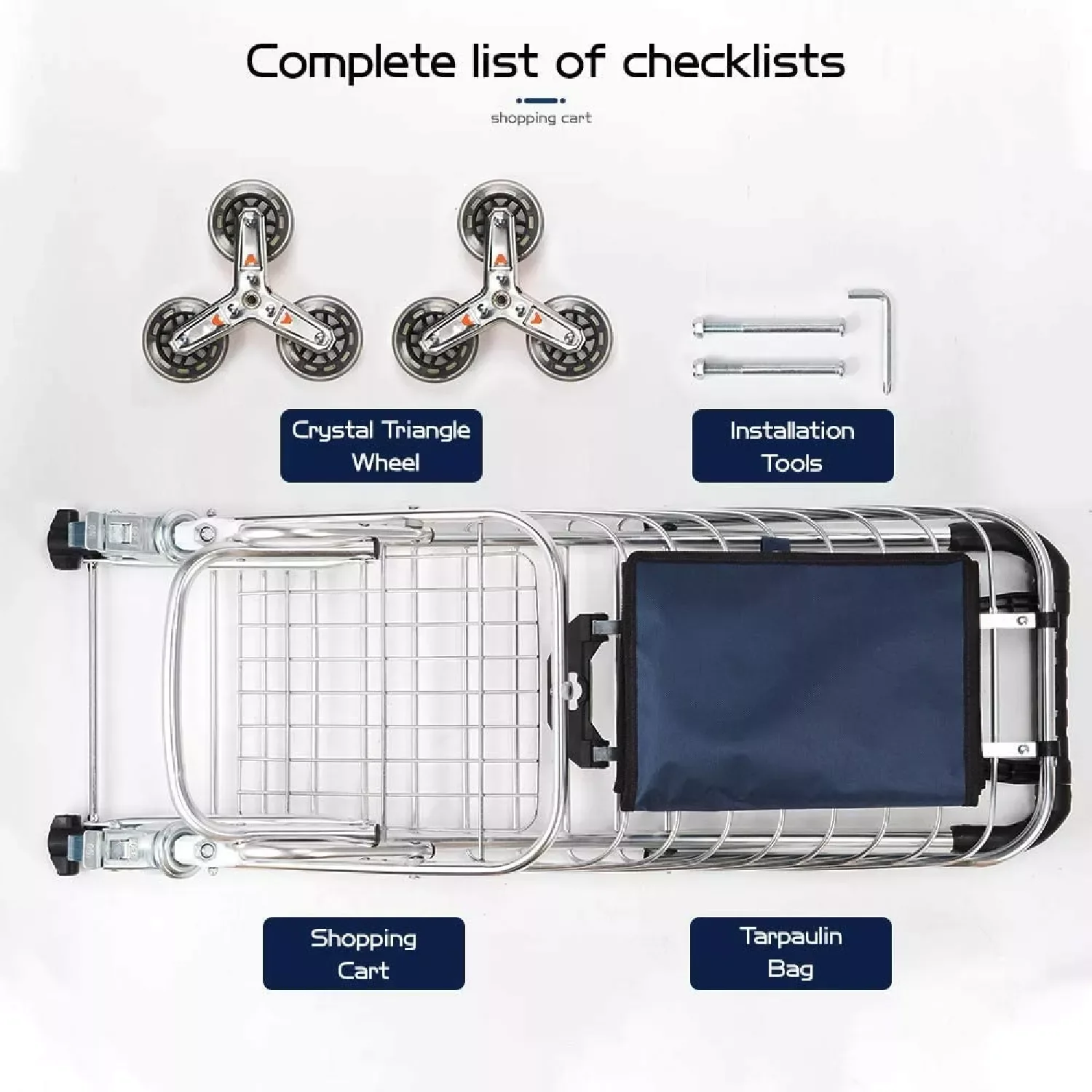 Complete list of checklists

shopping cart

Crystal Triangle Wheel

Installation Tools

Shopping Cart

Tarpaulin Bag