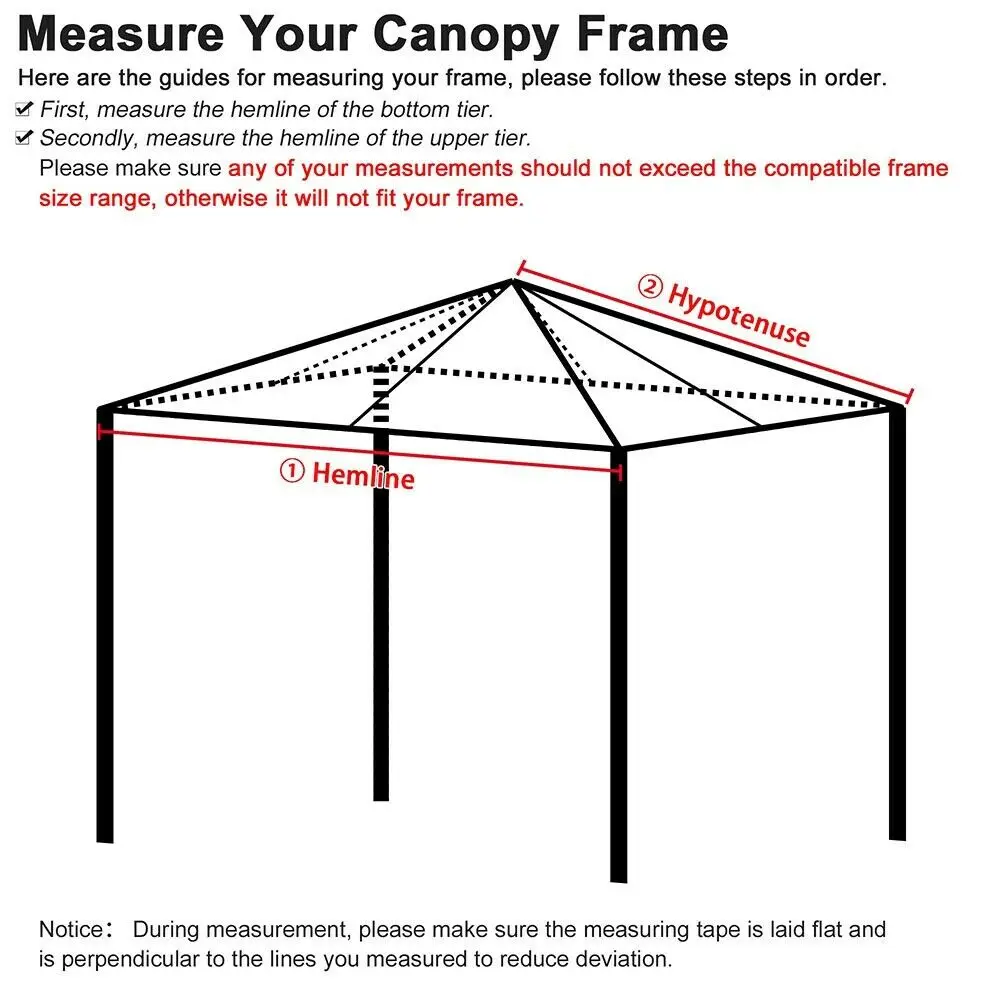 Measure Your Canopy Frame

Here are the guides for measuring your frame, please follow these steps in order.

☑ First, measure the hemline of the bottom tier.

☑ Secondly, measure the hemline of the upper tier.

Please make sure any of your measurements should not exceed the compatible frame size range, otherwise it will not fit your frame.

② Hypotenuse

① Hemline

Notice: During measurement, please make sure the measuring tape is laid flat and is perpendicular to the lines you measured to reduce deviation.