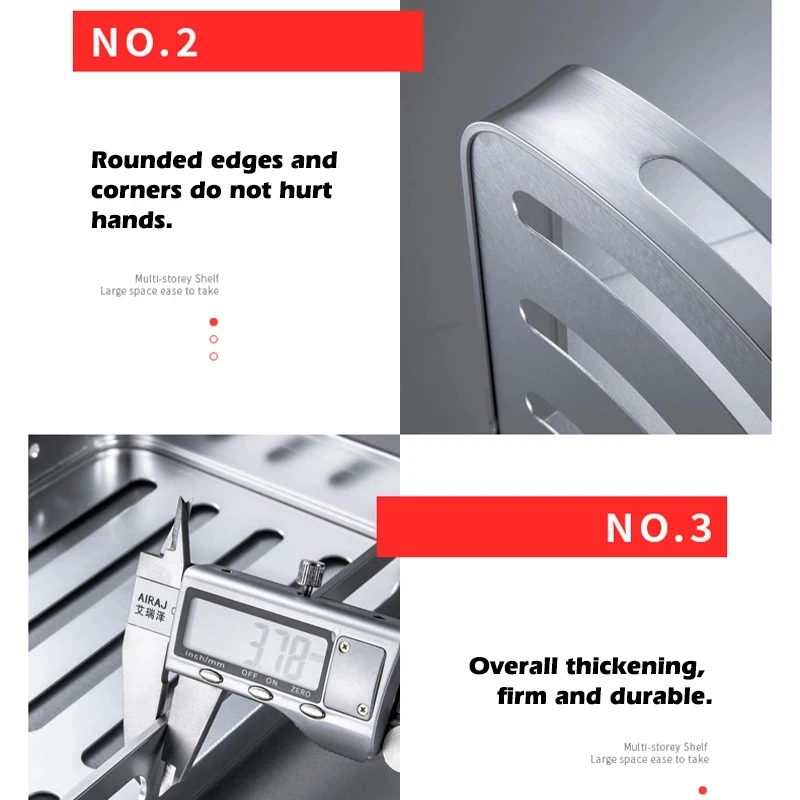 NO.2

Rounded edges and corners do not hurt hands.

Multi-storey Shelf
Large space ease to take

AIRAJ
艾瑞泽

3.78 mm

inch/mm OFF ON ZERO

NO.3

Overall thickening, firm and durable.

Multi-storey Shelf
Large space ease to take