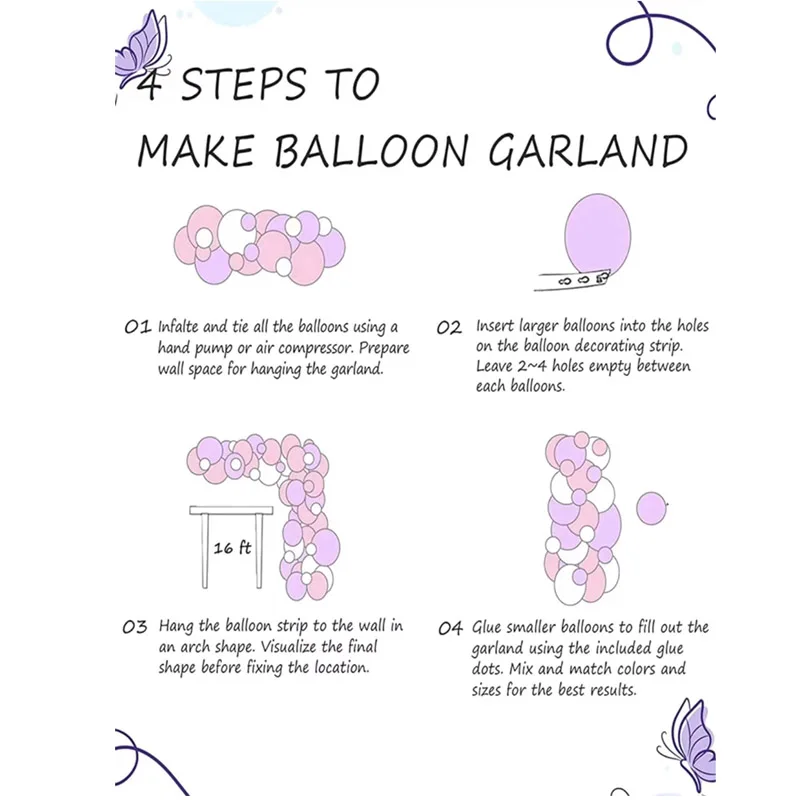 4 STEPS TO
MAKE BALLOON GARLAND

01 Infalte and tie all the balloons using a hand pump or air compressor. Prepare wall space for hanging the garland.

02 Insert larger balloons into the holes on the balloon decorating strip. Leave 2~4 holes empty between each balloons.

16 ft

03 Hang the balloon strip to the wall in an arch shape. Visualize the final shape before fixing the location.

04 Glue smaller balloons to fill out the garland using the included glue dots. Mix and match colors and sizes for the best results.